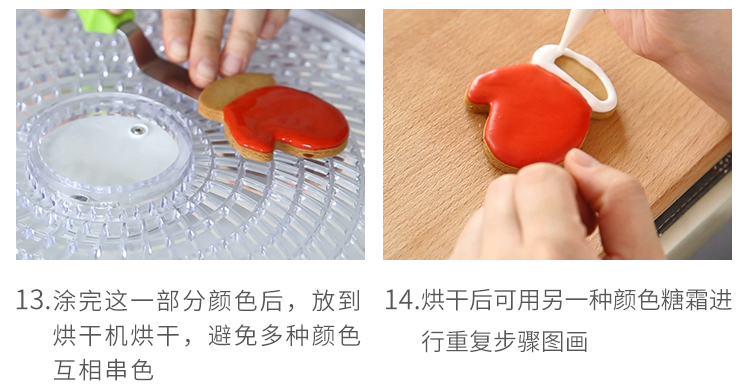 13.涂完这一部分颜色后，放到烘干机烘干，避免多种颜色互相串色

14.烘干后可用另一种颜色糖霜进行重复步骤图画