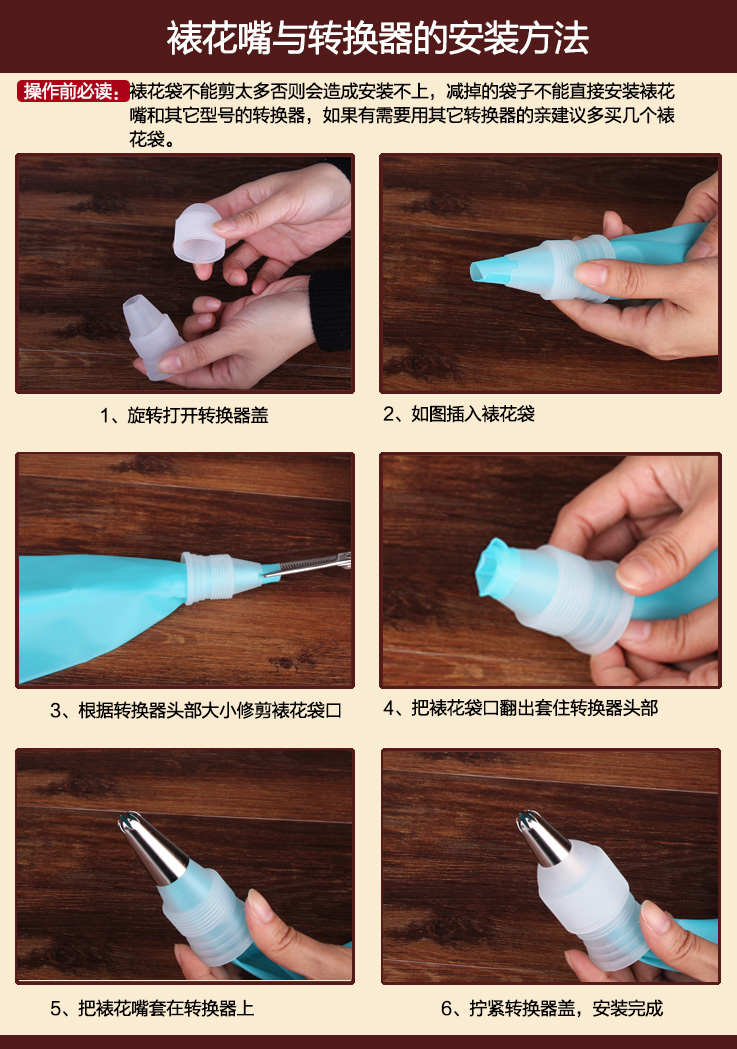 裱花嘴与转换器的安装方法

操作前必读：裱花袋不能剪太多否则会造成安装不上，减掉的袋子不能直接安装裱花嘴和其它型号的转换器，如果有需要用其它转换器的亲建议多买几个裱花袋。

1、旋转打开转换器盖

2、如图插入裱花袋

3、根据转换器头部大小修剪裱花袋口

4、把裱花袋口翻出套住转换器头部

5、把裱花嘴套在转换器上

6、拧紧转换器盖，安装完成