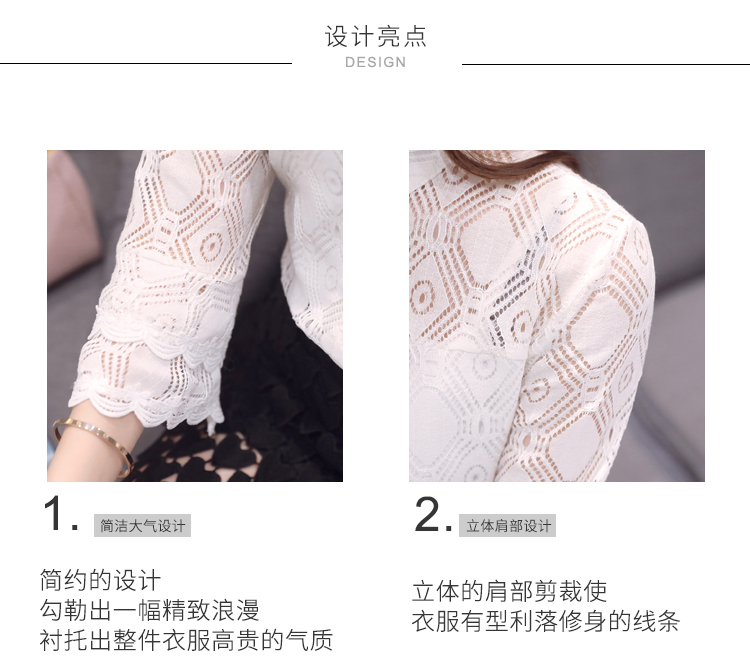 设计亮点
DESIGN

1. 简洁大气设计

简约的设计
勾勒出一幅精致浪漫
衬托出整件衣服高贵的气质

2. 立体肩部设计

立体的肩部剪裁使
衣服有型利落修身的线条