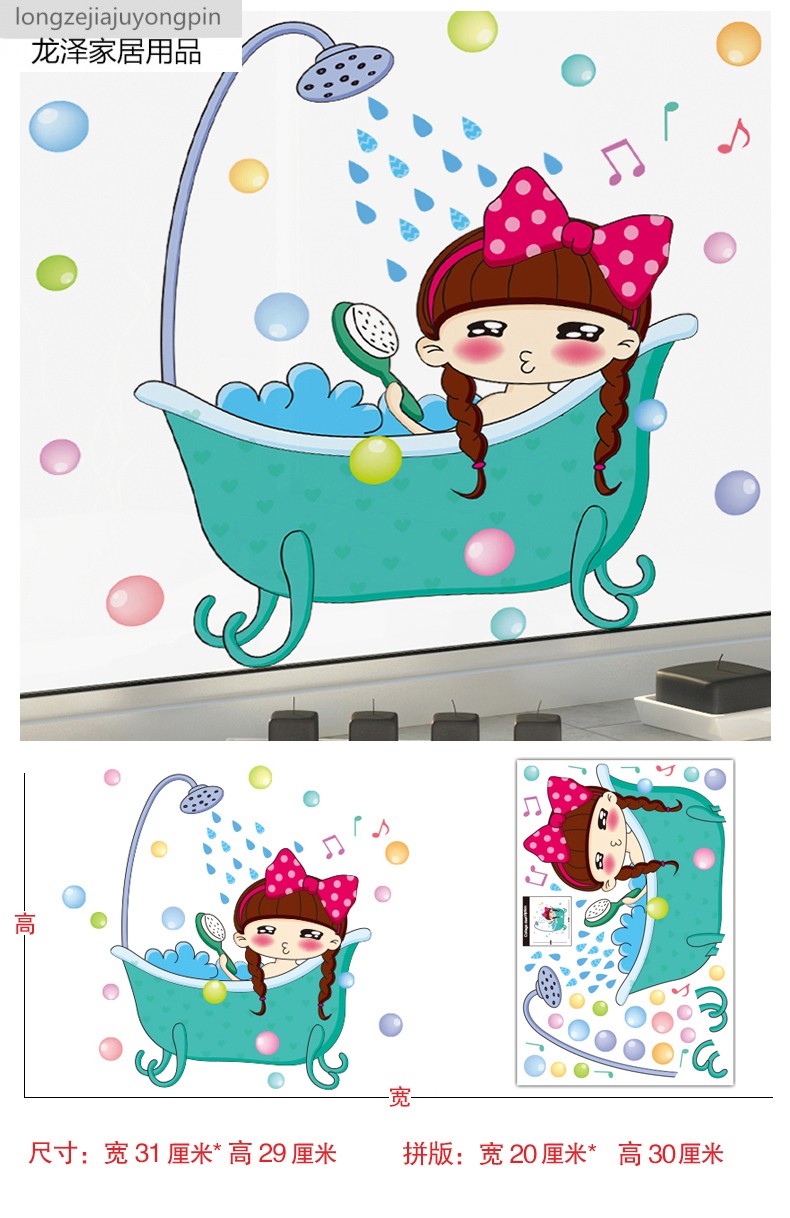 longzejiajuyongpin
龙泽家居用品

高

宽

尺寸：宽 31 厘米* 高 29 厘米　　拼版：宽 20 厘米*　高 30 厘米