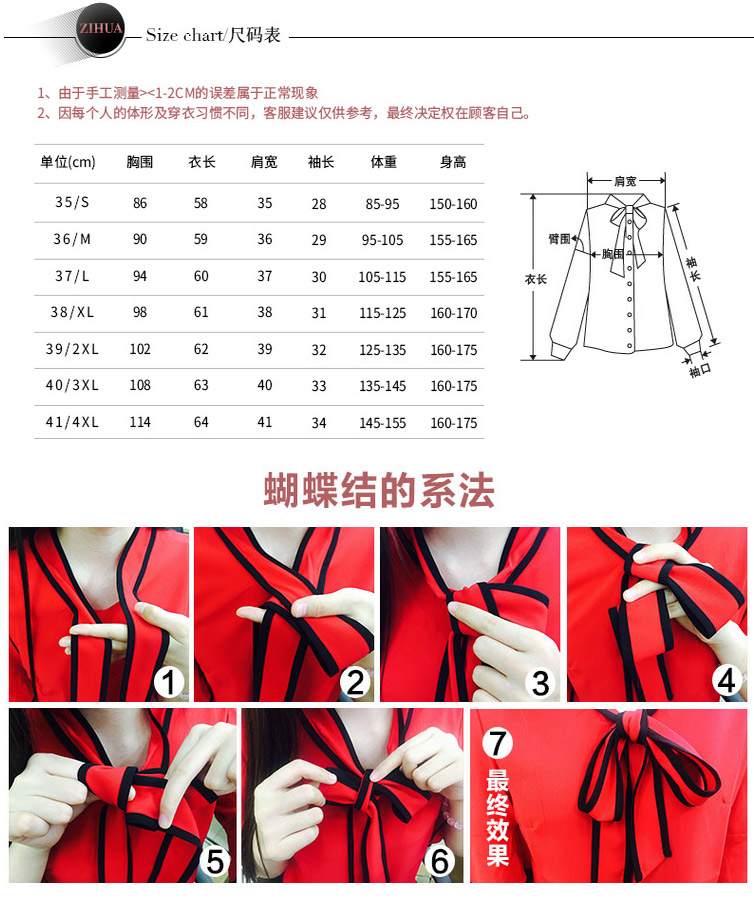 ZIHUA

Size chart/尺码表

1、由于手工测量><1-2CM的误差属于正常现象
2、因每个人的体形及穿衣习惯不同，客服建议仅供参考，最终决定权在顾客自己。

| 单位(cm) | 胸围 | 衣长 | 肩宽 | 袖长 | 体重 | 身高 |
|---|---|---|---|---|---|---|
| 35/S | 86 | 58 | 35 | 28 | 85-95 | 150-160 |
| 36/M | 90 | 59 | 36 | 29 | 95-105 | 155-165 |
| 37/L | 94 | 60 | 37 | 30 | 105-115 | 155-165 |
| 38/XL | 98 | 61 | 38 | 31 | 115-125 | 160-170 |
| 39/2XL | 102 | 62 | 39 | 32 | 125-135 | 160-175 |
| 40/3XL | 108 | 63 | 40 | 33 | 135-145 | 160-175 |
| 41/4XL | 114 | 64 | 41 | 34 | 145-155 | 160-175 |

肩宽
臂围
胸围
衣长
袖长
袖口

蝴蝶结的系法

1
2
3
4
5
6
7
最终效果