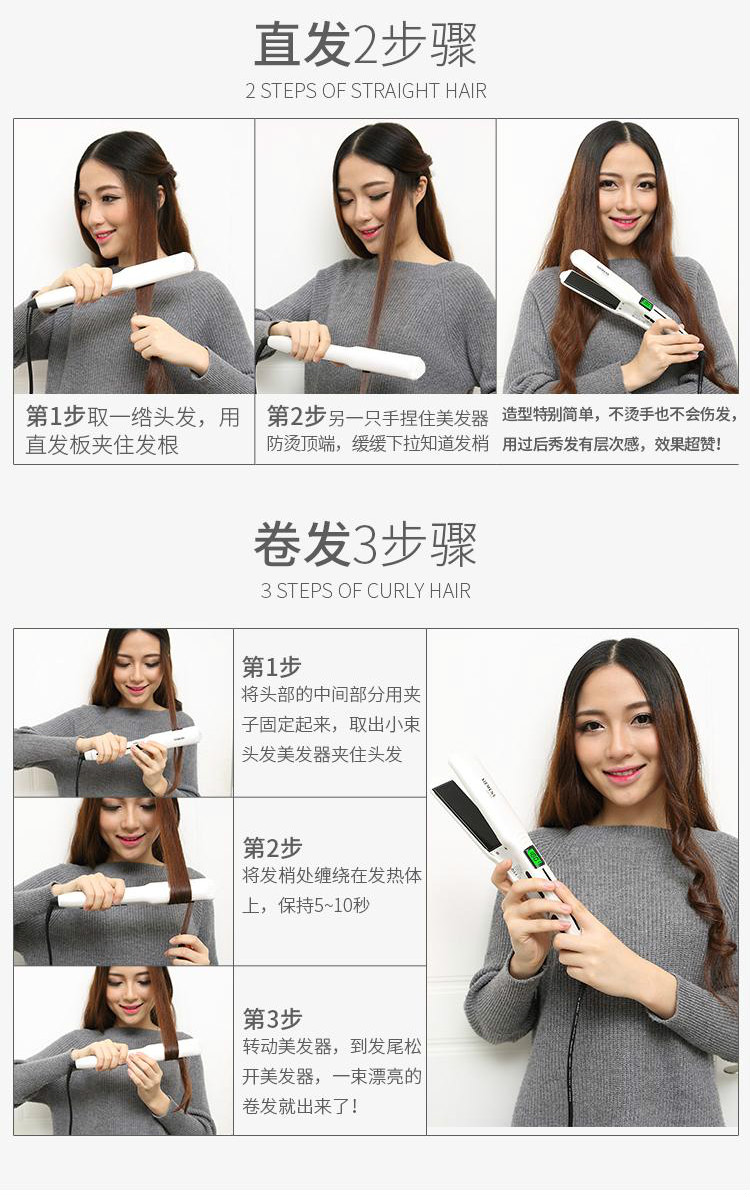 直发2步骤

2 STEPS OF STRAIGHT HAIR

第1步取一绺头发，用直发板夹住发根

第2步另一只手捏住美发器防烫顶端，缓缓下拉知道发梢

造型特别简单，不烫手也不会伤发，用过后秀发有层次感，效果超赞！

卷发3步骤

3 STEPS OF CURLY HAIR

第1步
将头部的中间部分用夹子固定起来，取出小束头发美发器夹住头发

第2步
将发梢处缠绕在发热体上，保持5~10秒

第3步
转动美发器，到发尾松开美发器，一束漂亮的卷发就出来了！