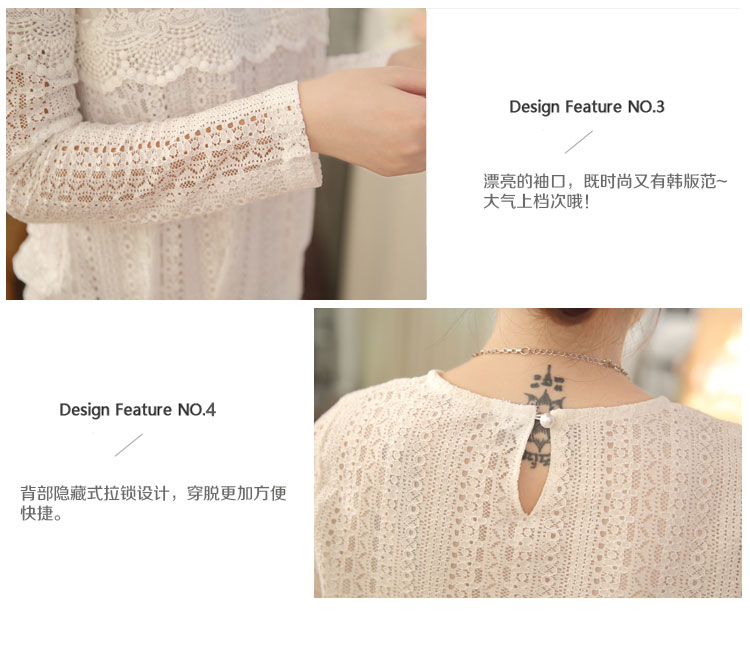 Design Feature NO.3

漂亮的袖口，既时尚又有韩版范~大气上档次哦！

Design Feature NO.4

背部隐藏式拉锁设计，穿脱更加方便快捷。