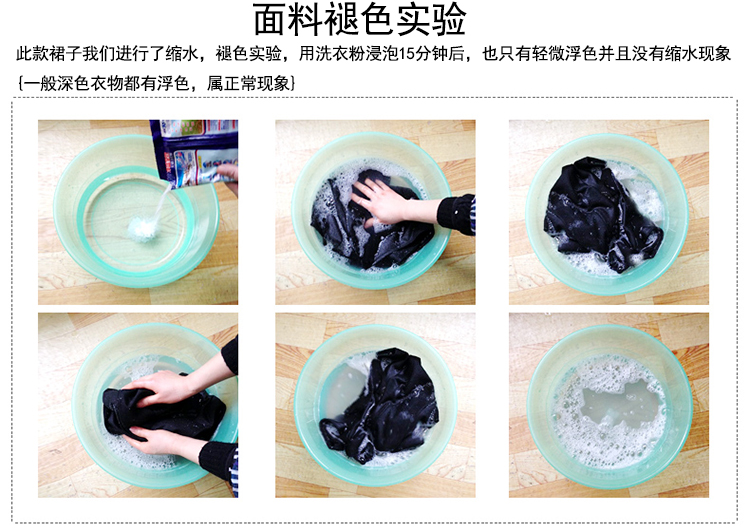 面料褪色实验

此款裙子我们进行了缩水，褪色实验，用洗衣粉浸泡15分钟后，也只有轻微浮色并且没有缩水现象

{一般深色衣物都有浮色，属正常现象}