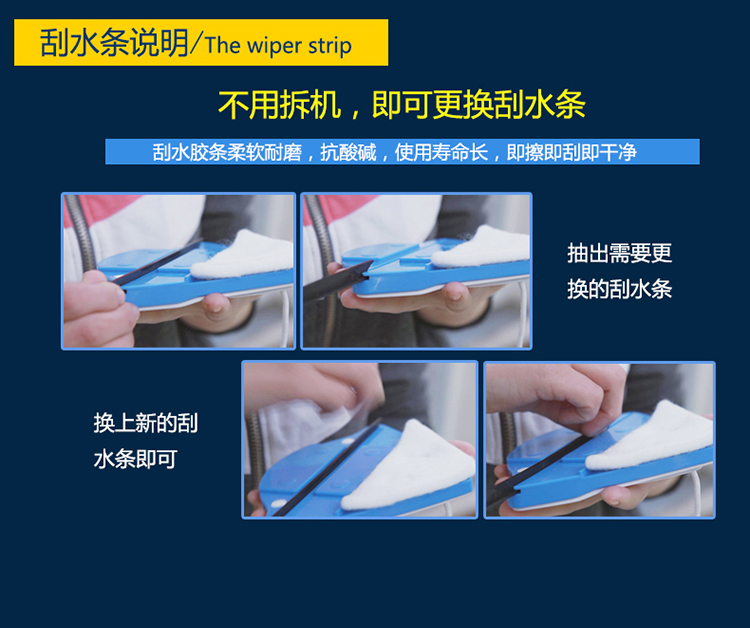 刮水条说明/The wiper strip

不用拆机，即可更换刮水条

刮水胶条柔软耐磨，抗酸碱，使用寿命长，即擦即刮即干净

抽出需要更换的刮水条

换上新的刮水条即可