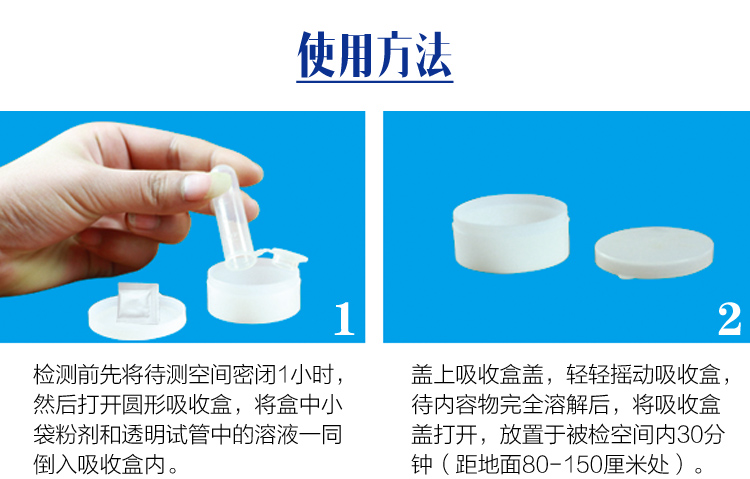 使用方法

1

检测前先将待测空间密闭1小时，然后打开圆形吸收盒，将盒中小袋粉剂和透明试管中的溶液一同倒入吸收盒内。

2

盖上吸收盒盖，轻轻摇动吸收盒，待内容物完全溶解后，将吸收盒盖打开，放置于被检空间内30分钟（距地面80-150厘米处）。