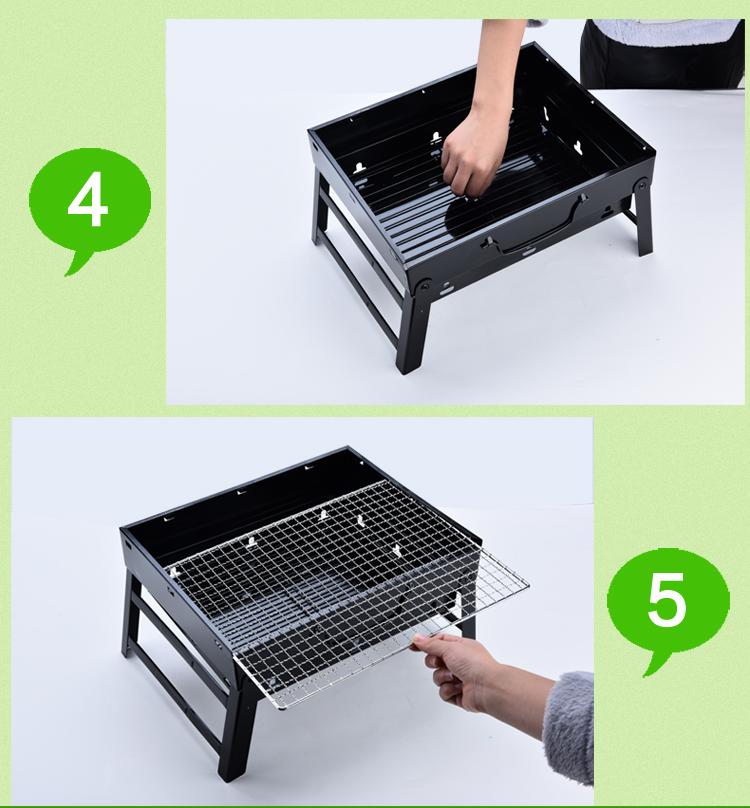 4

5