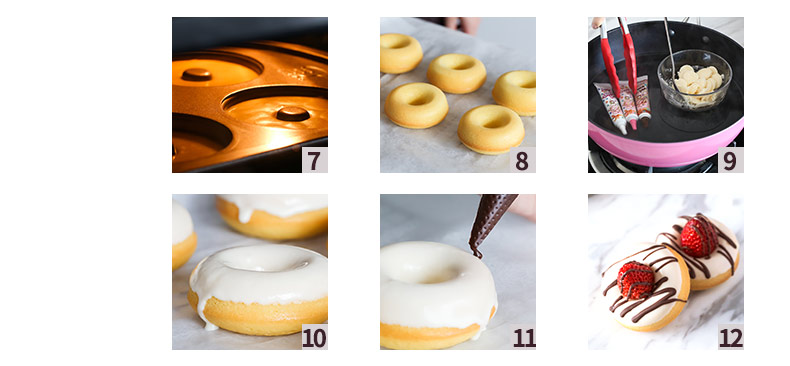 7

8

9

10

11

12