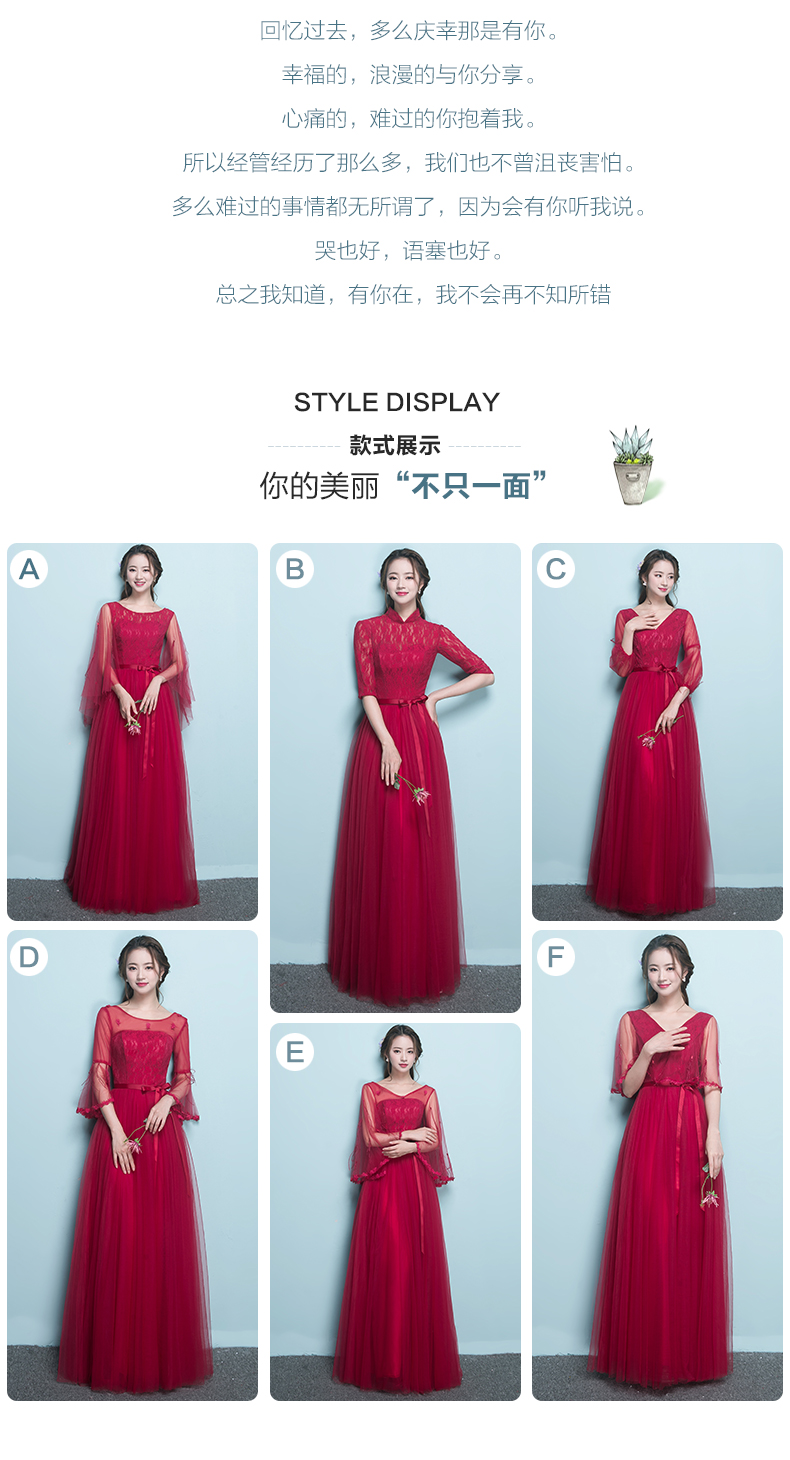 回忆过去，多么庆幸那是有你。

幸福的，浪漫的与你分享。

心痛的，难过的你抱着我。

所以经管经历了那么多，我们也不曾沮丧害怕。

多么难过的事情都无所谓了，因为会有你听我说。

哭也好，语塞也好。

总之我知道，有你在，我不会再不知所错

STYLE DISPLAY

款式展示

你的美丽“不只一面”

A

B

C

D

E

F