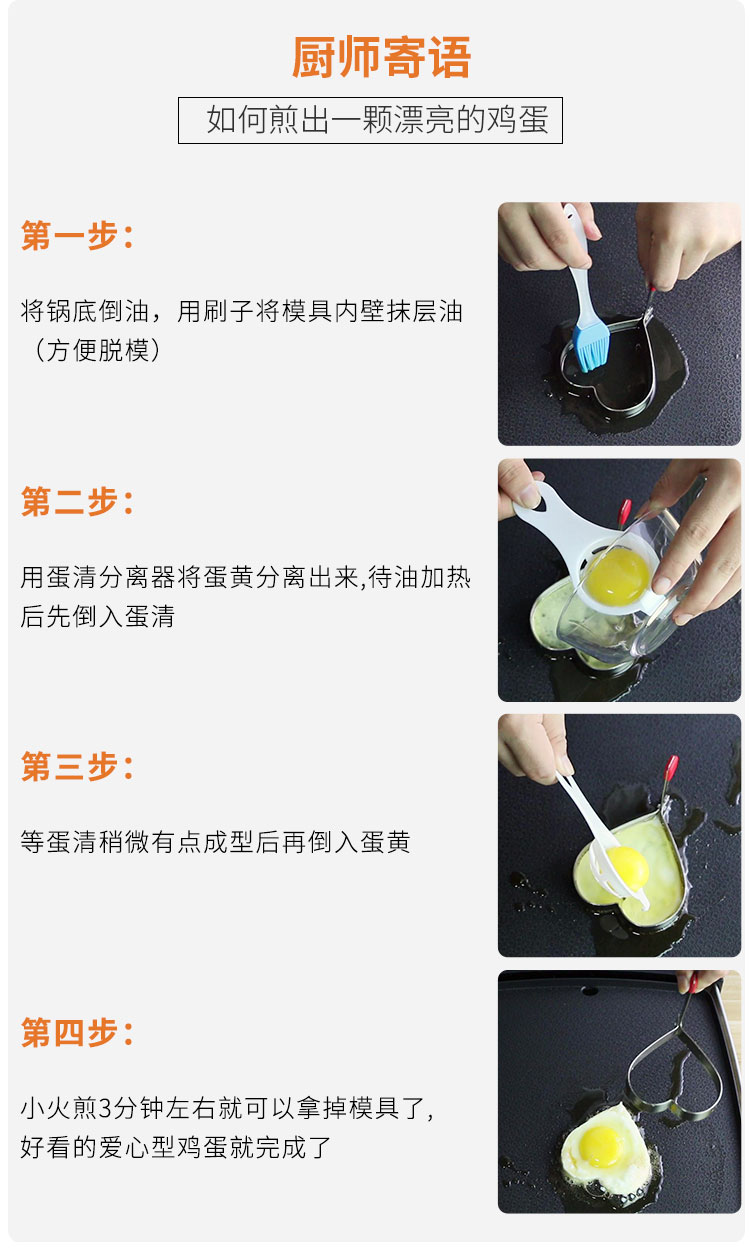 厨师寄语

如何煎出一颗漂亮的鸡蛋

第一步：

将锅底倒油，用刷子将模具内壁抹层油（方便脱模）

第二步：

用蛋清分离器将蛋黄分离出来,待油加热后先倒入蛋清

第三步：

等蛋清稍微有点成型后再倒入蛋黄

第四步：

小火煎3分钟左右就可以拿掉模具了,好看的爱心型鸡蛋就完成了