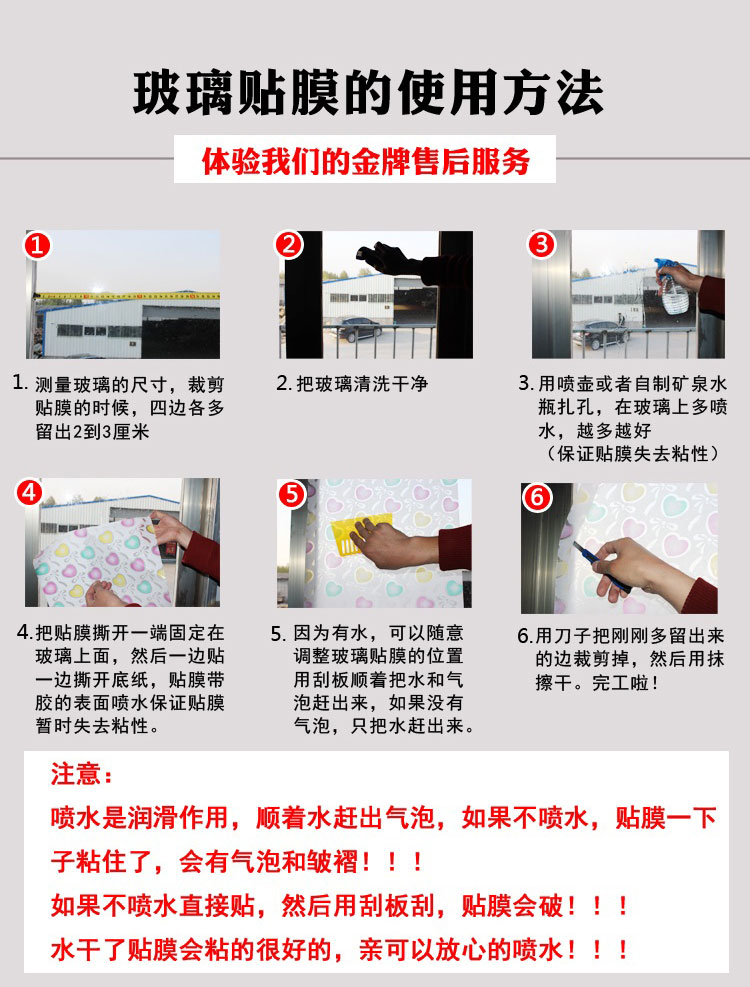 玻璃贴膜的使用方法

体验我们的金牌售后服务

1

1. 测量玻璃的尺寸，裁剪贴膜的时候，四边各多留出2到3厘米

2

2. 把玻璃清洗干净

3

3. 用喷壶或者自制矿泉水瓶扎孔，在玻璃上多喷水，越多越好（保证贴膜失去粘性）

4

4. 把贴膜撕开一端固定在玻璃上面，然后一边贴一边撕开底纸，贴膜带胶的表面喷水保证贴膜暂时失去粘性。

5

5. 因为有水，可以随意调整玻璃贴膜的位置用刮板顺着把水和气泡赶出来，如果没有气泡，只把水赶出来。

6

6. 用刀子把刚刚多留出来的边裁剪掉，然后用抹擦干。完工啦！

注意：

喷水是润滑作用，顺着水赶出气泡，如果不喷水，贴膜一下子粘住了，会有气泡和皱褶！！！

如果不喷水直接贴，然后用刮板刮，贴膜会破！！！

水干了贴膜会粘的很好的，亲可以放心的喷水！！！