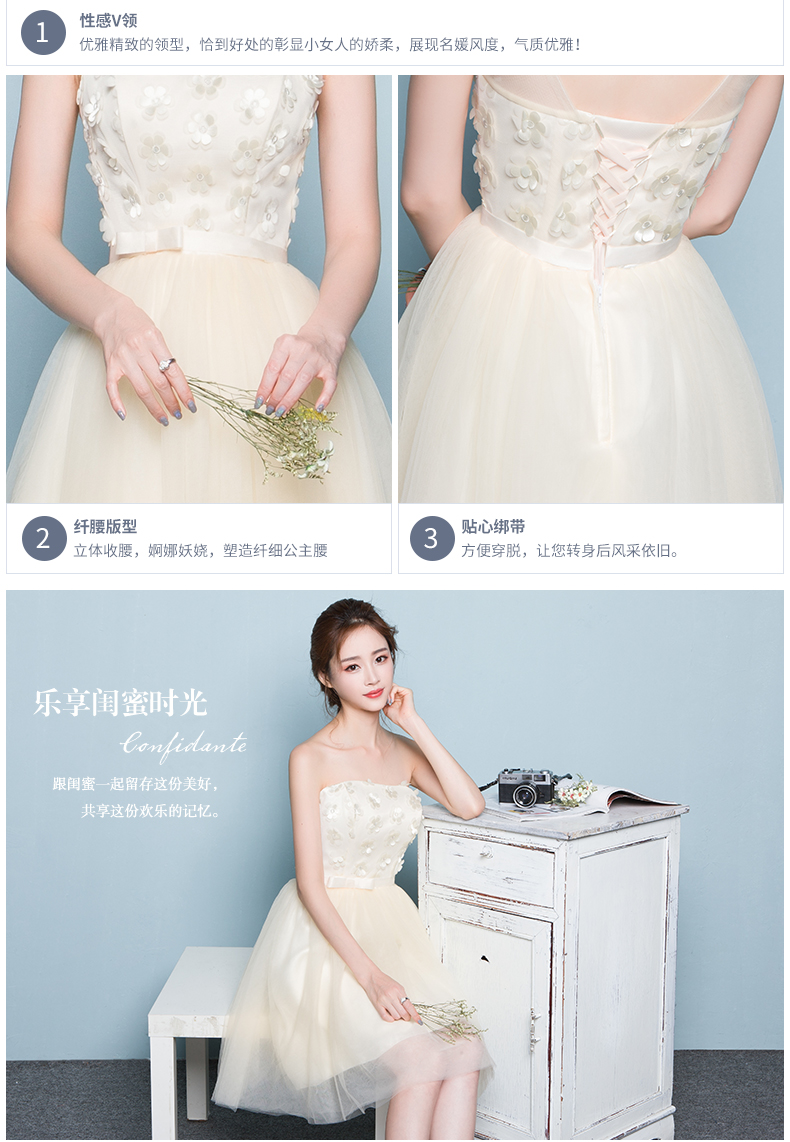 1
性感V领
优雅精致的领型，恰到好处的彰显小女人的娇柔，展现名媛风度，气质优雅！

2
纤腰版型
立体收腰，婀娜妖娆，塑造纤细公主腰

3
贴心绑带
方便穿脱，让您转身后风采依旧。

乐享闺蜜时光
Confidante
跟闺蜜一起留存这份美好，
共享这份欢乐的记忆。