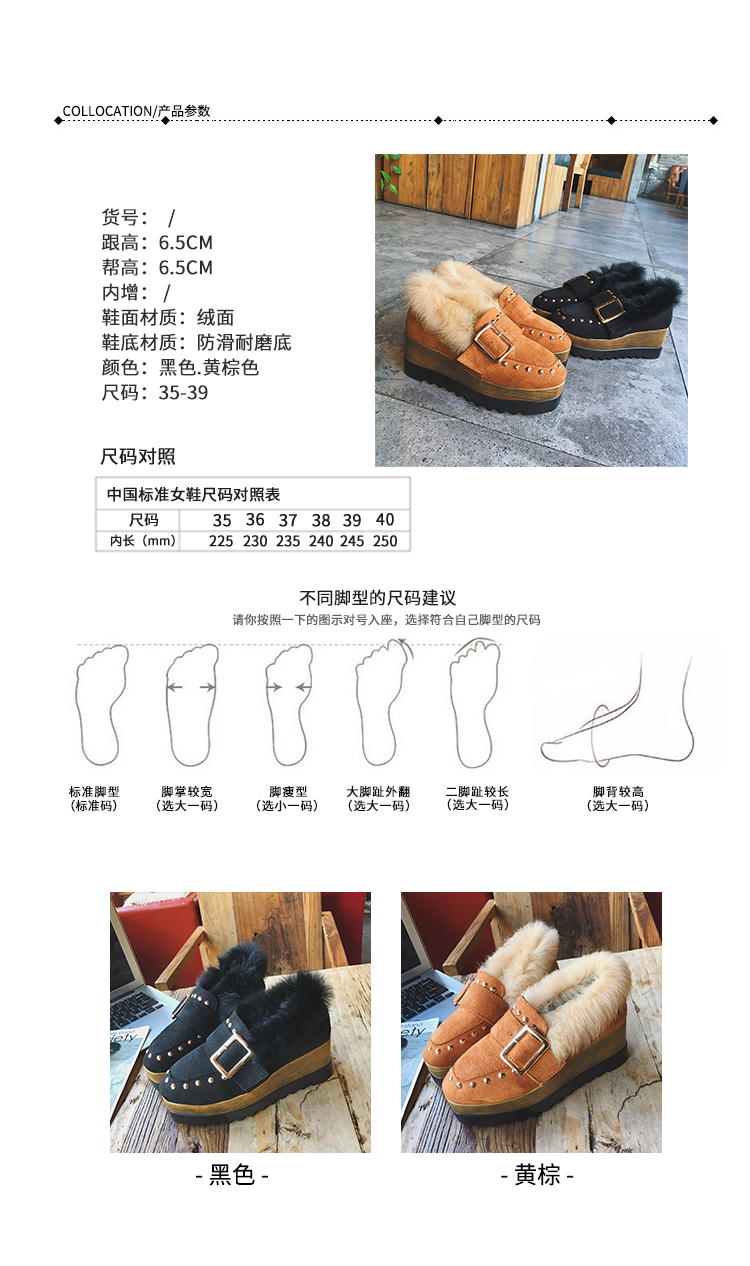 COLLOCATION/产品参数

货号： /
跟高：6.5CM
帮高：6.5CM
内增： /
鞋面材质：绒面
鞋底材质：防滑耐磨底
颜色：黑色.黄棕色
尺码：35-39

尺码对照

中国标准女鞋尺码对照表

| 尺码 | 35 | 36 | 37 | 38 | 39 | 40 |
|---|---|---|---|---|---|---|
| 内长（mm） | 225 | 230 | 235 | 240 | 245 | 250 |

不同脚型的尺码建议
请你按照一下的图示对号入座，选择符合自己脚型的尺码

标准脚型
（标准码）

脚掌较宽
（选大一码）

脚瘦型
（选小一码）

大脚趾外翻
（选大一码）

二脚趾较长
（选大一码）

脚背较高
（选大一码）

- 黑色 -

- 黄棕 -