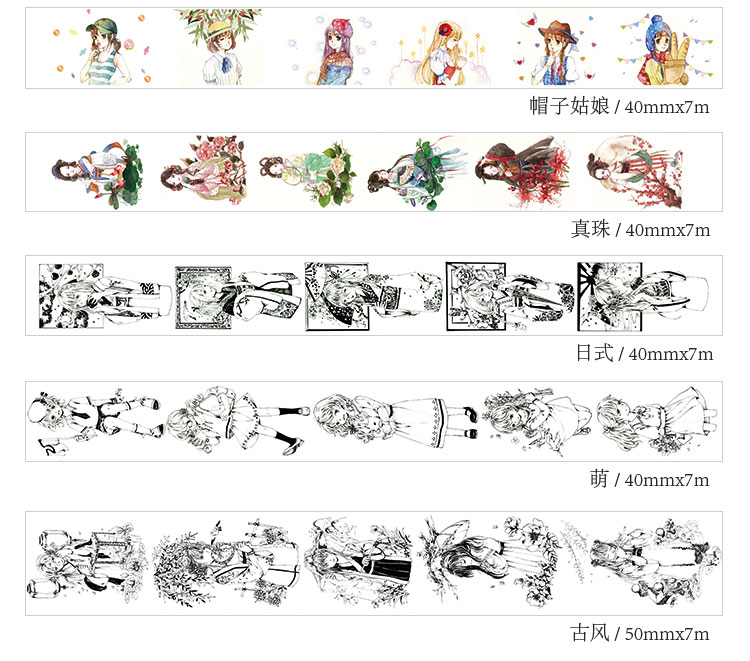 帽子姑娘 / 40mmx7m

真珠 / 40mmx7m

日式 / 40mmx7m

萌 / 40mmx7m

古风 / 50mmx7m