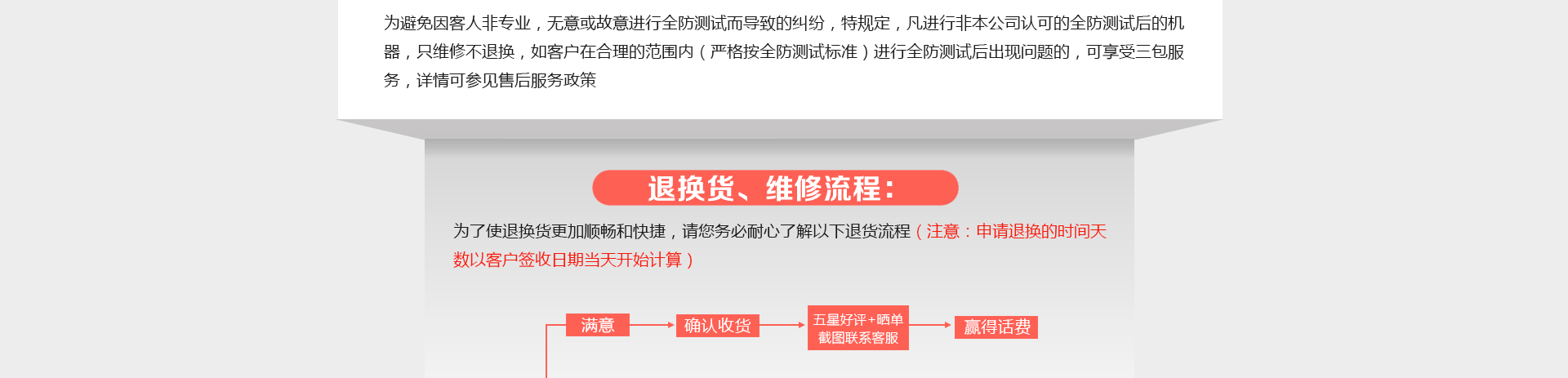 为避免因客人非专业，无意或故意进行全防测试而导致的纠纷，特规定，凡进行非本公司认可的全防测试后的机器，只维修不退换，如客户在合理的范围内（严格按全防测试标准）进行全防测试后出现问题的，可享受三包服务，详情可参见售后服务政策

退换货、维修流程：

为了使退换货更加顺畅和快捷，请您务必耐心了解以下退货流程（注意：申请退换的时间天数以客户签收日期当天开始计算）

满意

确认收货

五星好评+晒单
截图联系客服

赢得话费