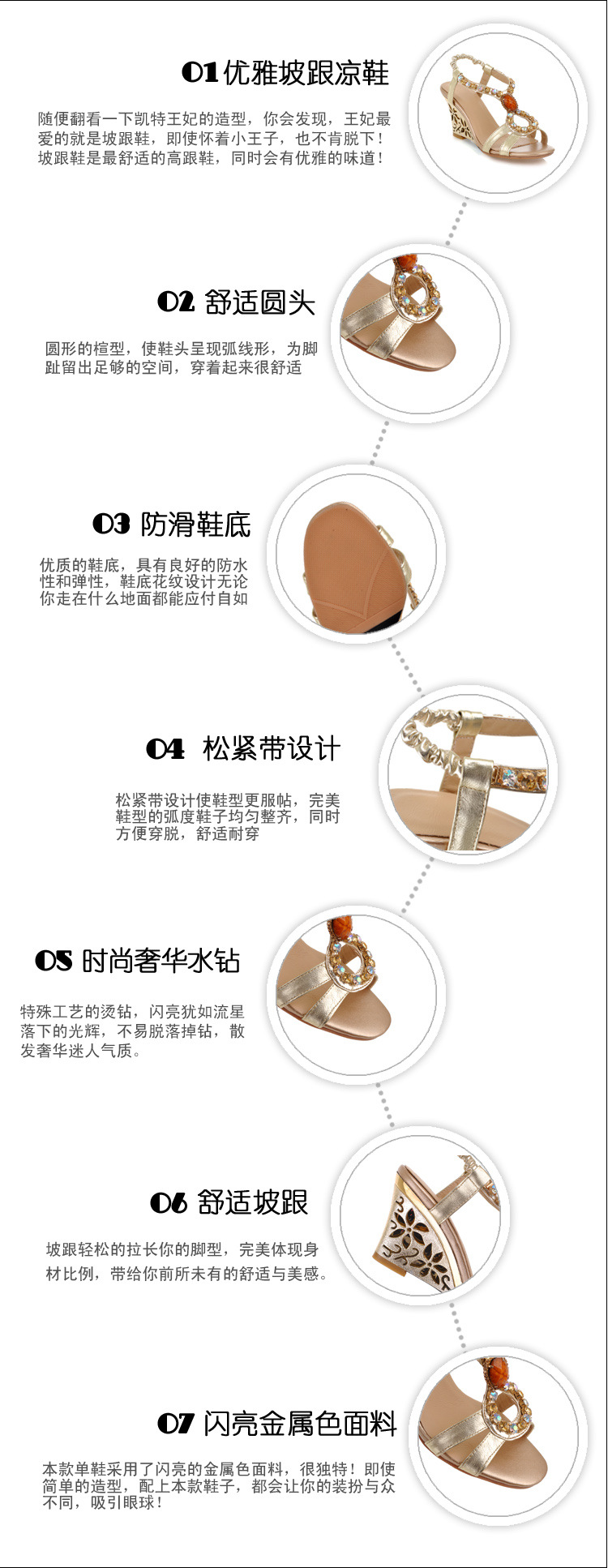 01 优雅坡跟凉鞋

随便翻看一下凯特王妃的造型，你会发现，王妃最爱的就是坡跟鞋，即使怀着小王子，也不肯脱下！坡跟鞋是最舒适的高跟鞋，同时会有优雅的味道！

02 舒适圆头

圆形的楦型，使鞋头呈现弧线形，为脚趾留出足够的空间，穿着起来很舒适

03 防滑鞋底

优质的鞋底，具有良好的防水性和弹性，鞋底花纹设计无论你走在什么地面都能应付自如

04 松紧带设计

松紧带设计使鞋型更服帖，完美鞋型的弧度鞋子均匀整齐，同时方便穿脱，舒适耐穿

05 时尚奢华水钻

特殊工艺的烫钻，闪亮犹如流星落下的光辉，不易脱落掉钻，散发奢华迷人气质。

06 舒适坡跟

坡跟轻松的拉长你的脚型，完美体现身材比例，带给你前所未有的舒适与美感。

07 闪亮金属色面料

本款单鞋采用了闪亮的金属色面料，很独特！即使简单的造型，配上本款鞋子，都会让你的装扮与众不同，吸引眼球！