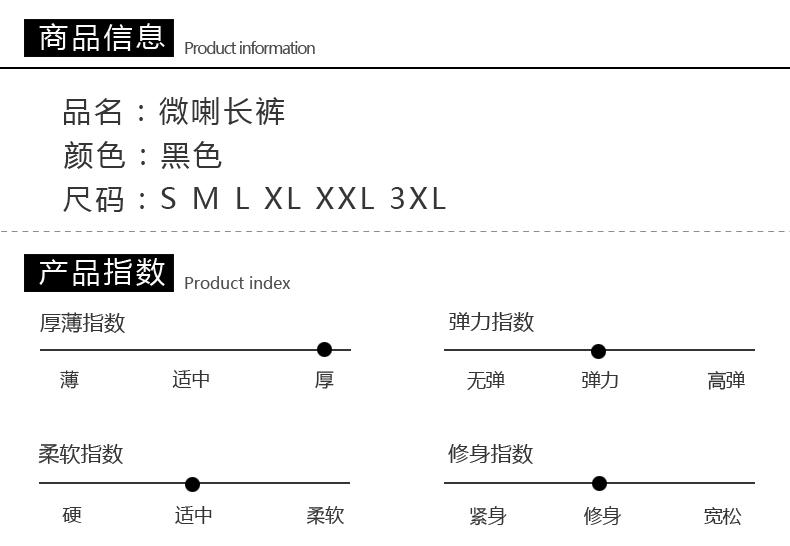 商品信息 Product information

品名：微喇长裤
颜色：黑色
尺码：S M L XL XXL 3XL

产品指数 Product index

厚薄指数
薄 适中 厚

柔软指数
硬 适中 柔软

弹力指数
无弹 弹力 高弹

修身指数
紧身 修身 宽松