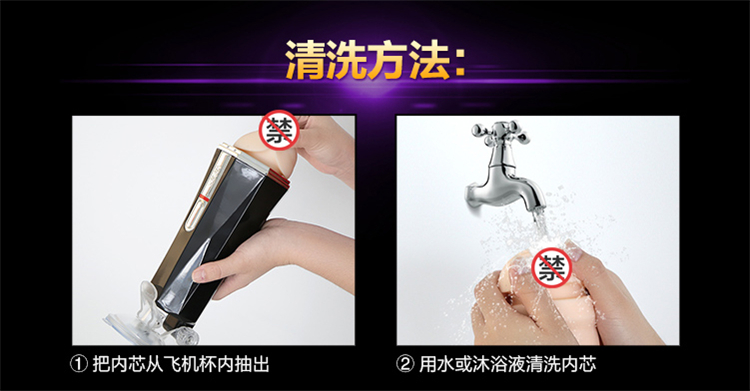 清洗方法:

禁

① 把内芯从飞机杯内抽出

禁

② 用水或沐浴液清洗内芯