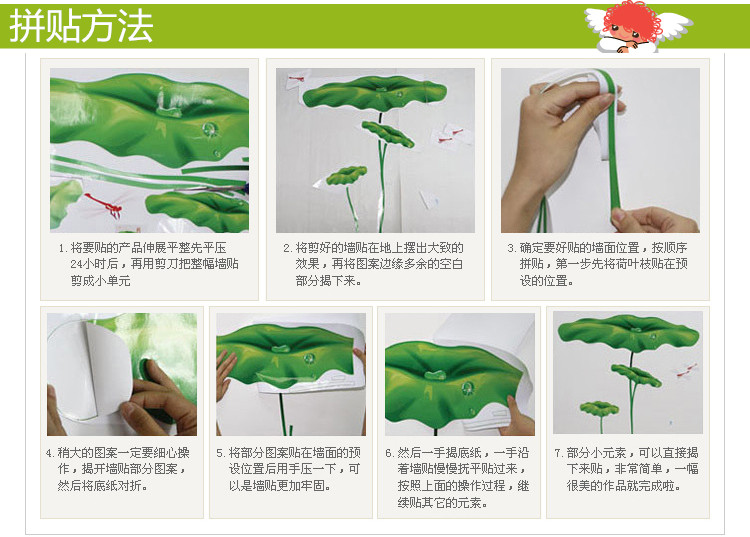 拼贴方法

1. 将要贴的产品伸展平整先平压24小时后，再用剪刀把整幅墙贴剪成小单元

2. 将剪好的墙贴在地上摆出大致的效果，再将图案边缘多余的空白部分揭下来。

3. 确定要好贴的墙面位置，按顺序拼贴，第一步先将荷叶枝贴在预设的位置。

4. 稍大的图案一定要细心操作，揭开墙贴部分图案，然后将底纸对折。

5. 将部分图案贴在墙面的预设位置后用手压一下，可以是墙贴更加牢固。

6. 然后一手揭底纸，一手沿着墙贴慢慢抚平贴过来，按照上面的操作过程，继续贴其它的元素。

7. 部分小元素，可以直接揭下来贴，非常简单，一幅很美的作品就完成啦。