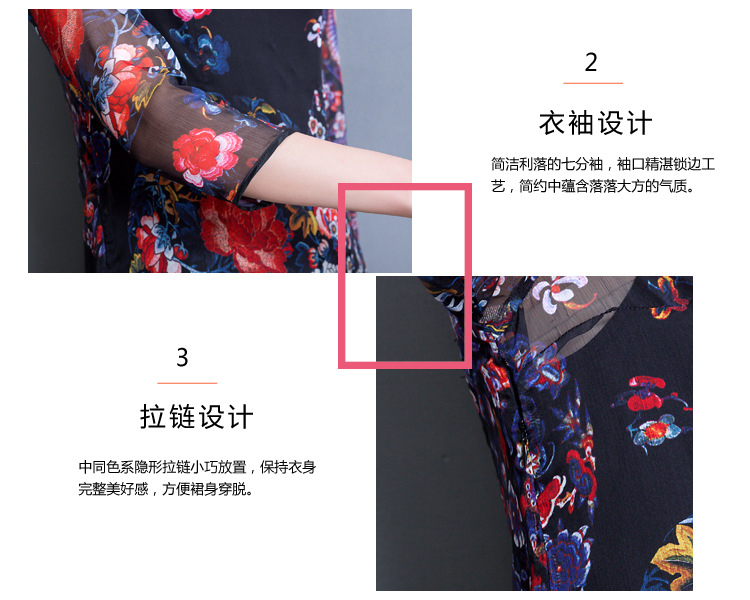 2

衣袖设计

简洁利落的七分袖，袖口精湛锁边工艺，简约中蕴含落落大方的气质。

3

拉链设计

中同色系隐形拉链小巧放置，保持衣身完整美好感，方便裙身穿脱。