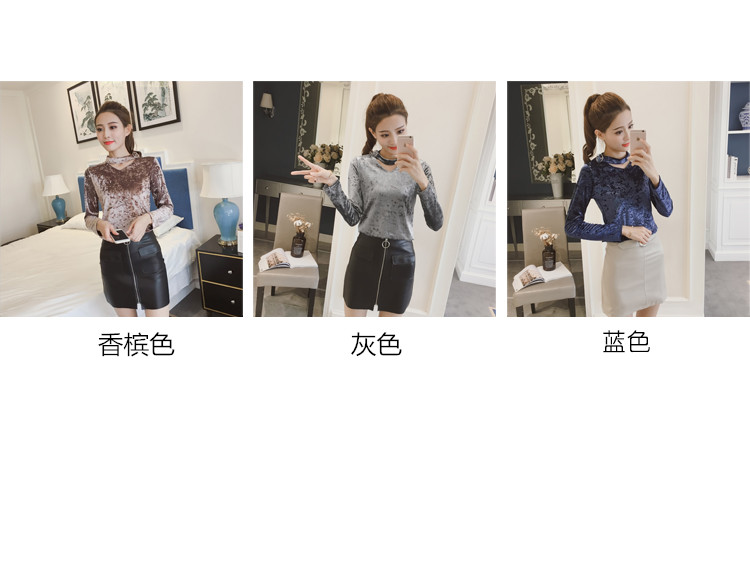 香槟色

灰色

蓝色