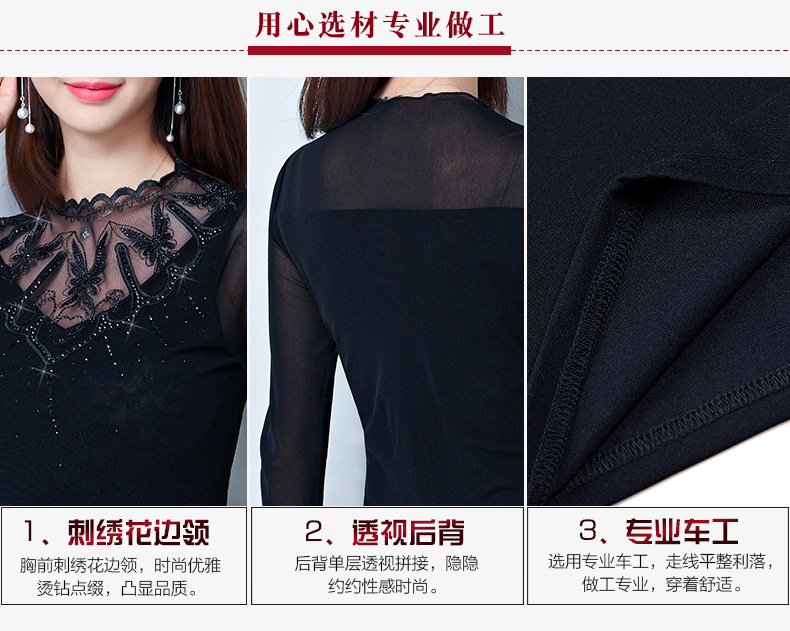 用心选材专业做工

1、刺绣花边领

胸前刺绣花边领，时尚优雅烫钻点缀，凸显品质。

2、透视后背

后背单层透视拼接，隐隐约约性感时尚。

3、专业车工

选用专业车工，走线平整利落，做工专业，穿着舒适。