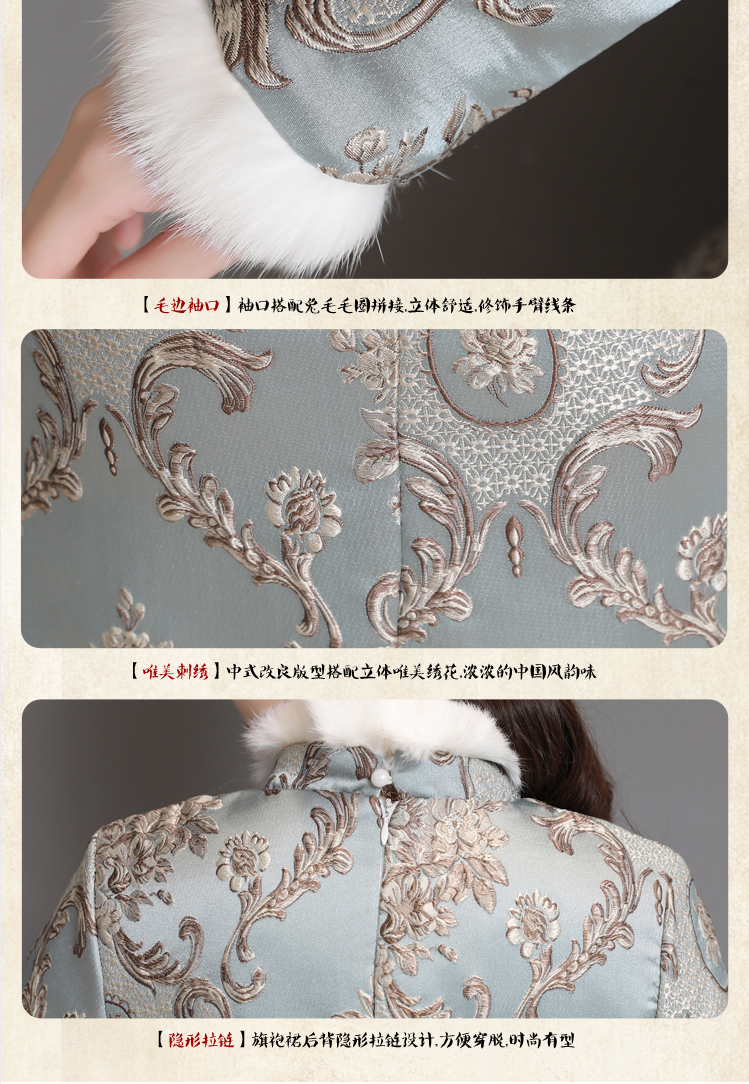 【毛边袖口】袖口搭配兔毛毛圈拼接,立体舒适,修饰手臂线条

【唯美刺绣】中式改良版型搭配立体唯美绣花,浓浓的中国风韵味

【隐形拉链】旗袍裙后背隐形拉链设计,方便穿脱,时尚有型