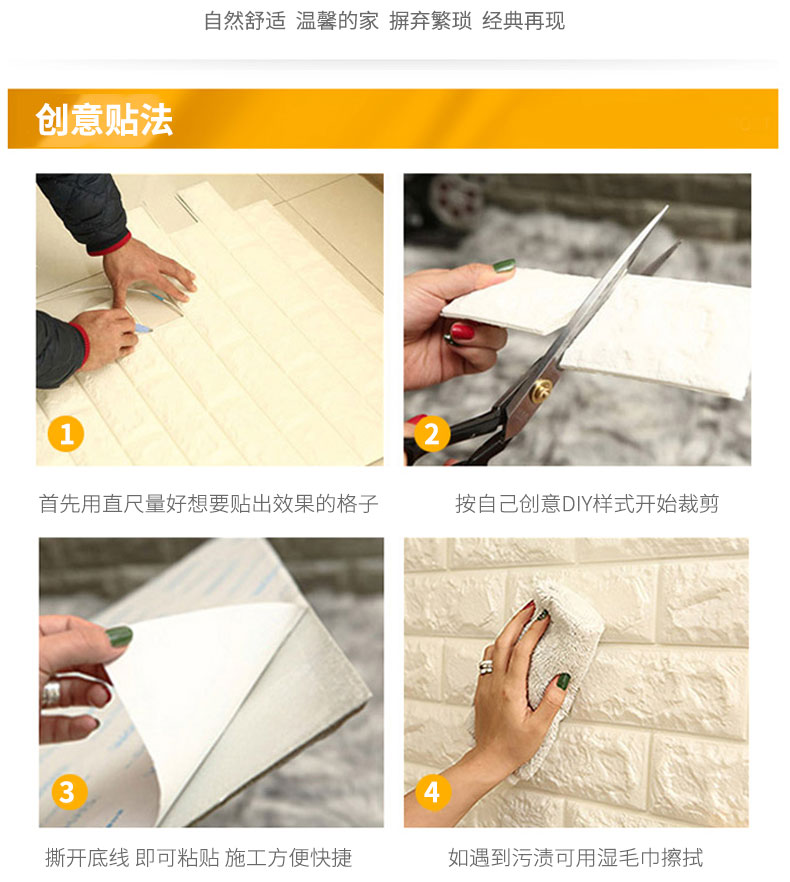 自然舒适 温馨的家 摒弃繁琐 经典再现

创意贴法

1

首先用直尺量好想要贴出效果的格子

2

按自己创意DIY样式开始裁剪

3

撕开底线 即可粘贴 施工方便快捷

4

如遇到污渍可用湿毛巾擦拭