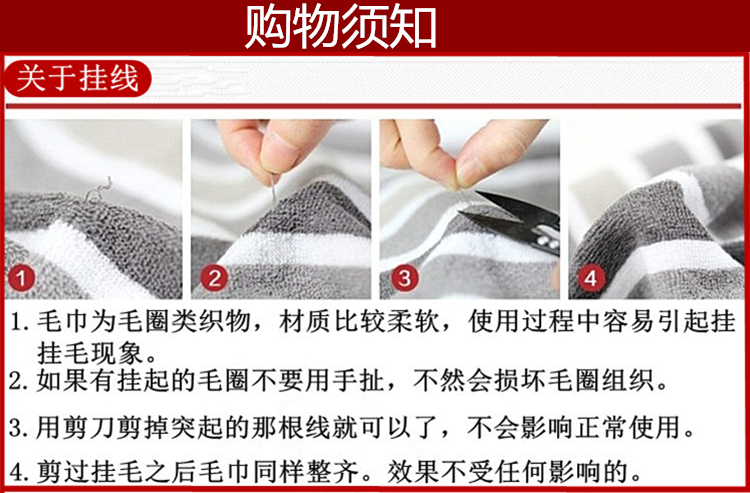 购物须知

关于挂线

1

2

3

4

1. 毛巾为毛圈类织物，材质比较柔软，使用过程中容易引起挂挂毛现象。
2. 如果有挂起的毛圈不要用手扯，不然会损坏毛圈组织。
3. 用剪刀剪掉突起的那根线就可以了，不会影响正常使用。
4. 剪过挂毛之后毛巾同样整齐。效果不受任何影响的。