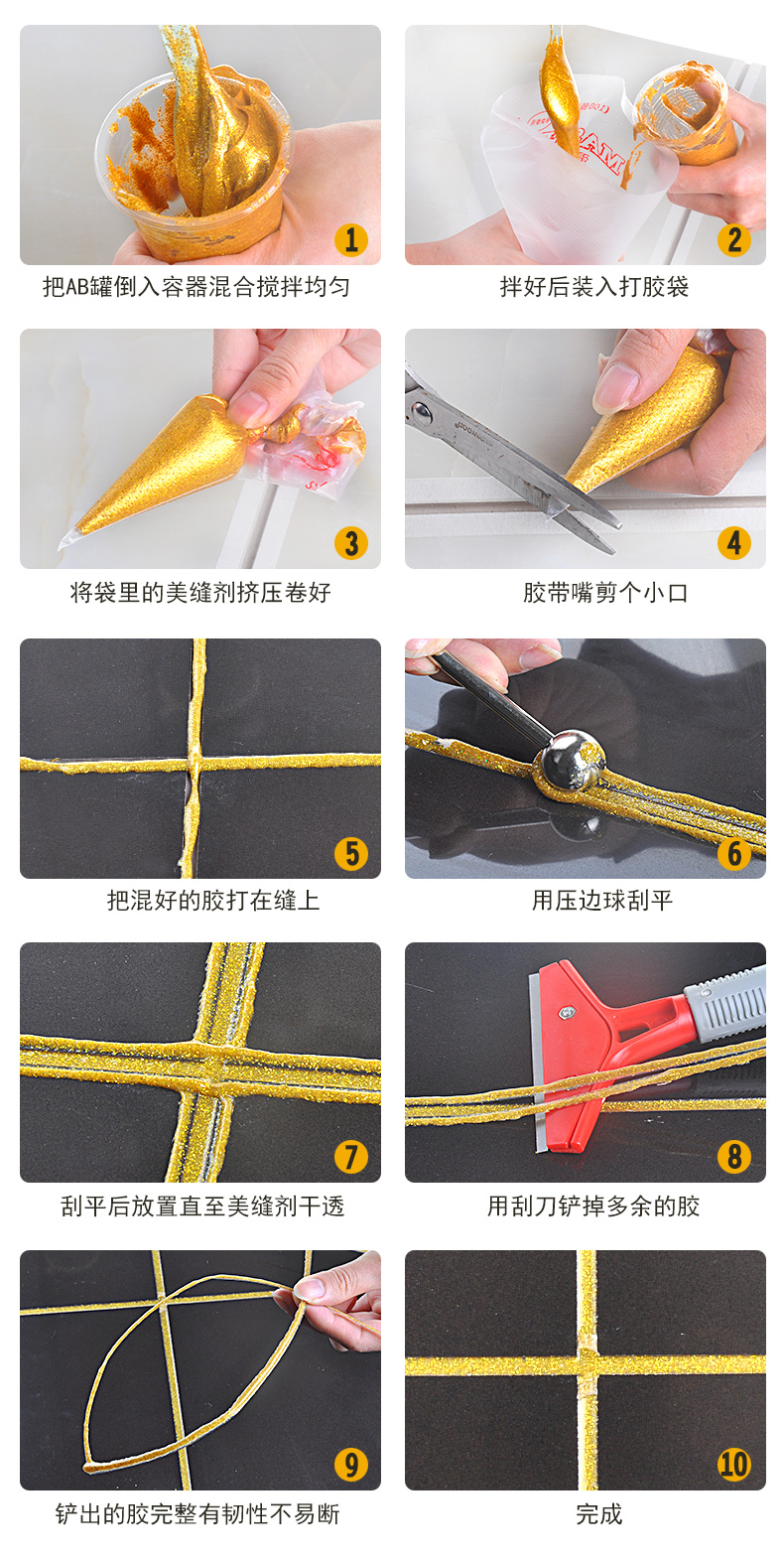 1
把AB罐倒入容器混合搅拌均匀

2
拌好后装入打胶袋

3
将袋里的美缝剂挤压卷好

4
胶带嘴剪个小口

5
把混好的胶打在缝上

6
用压边球刮平

7
刮平后放置直至美缝剂干透

8
用刮刀铲掉多余的胶

9
铲出的胶完整有韧性不易断

10
完成