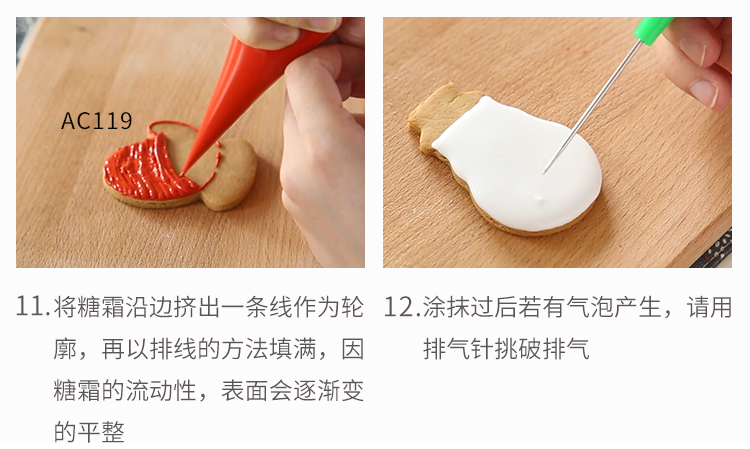 AC119

11.将糖霜沿边挤出一条线作为轮廓，再以排线的方法填满，因糖霜的流动性，表面会逐渐变的平整

12.涂抹过后若有气泡产生，请用排气针挑破排气