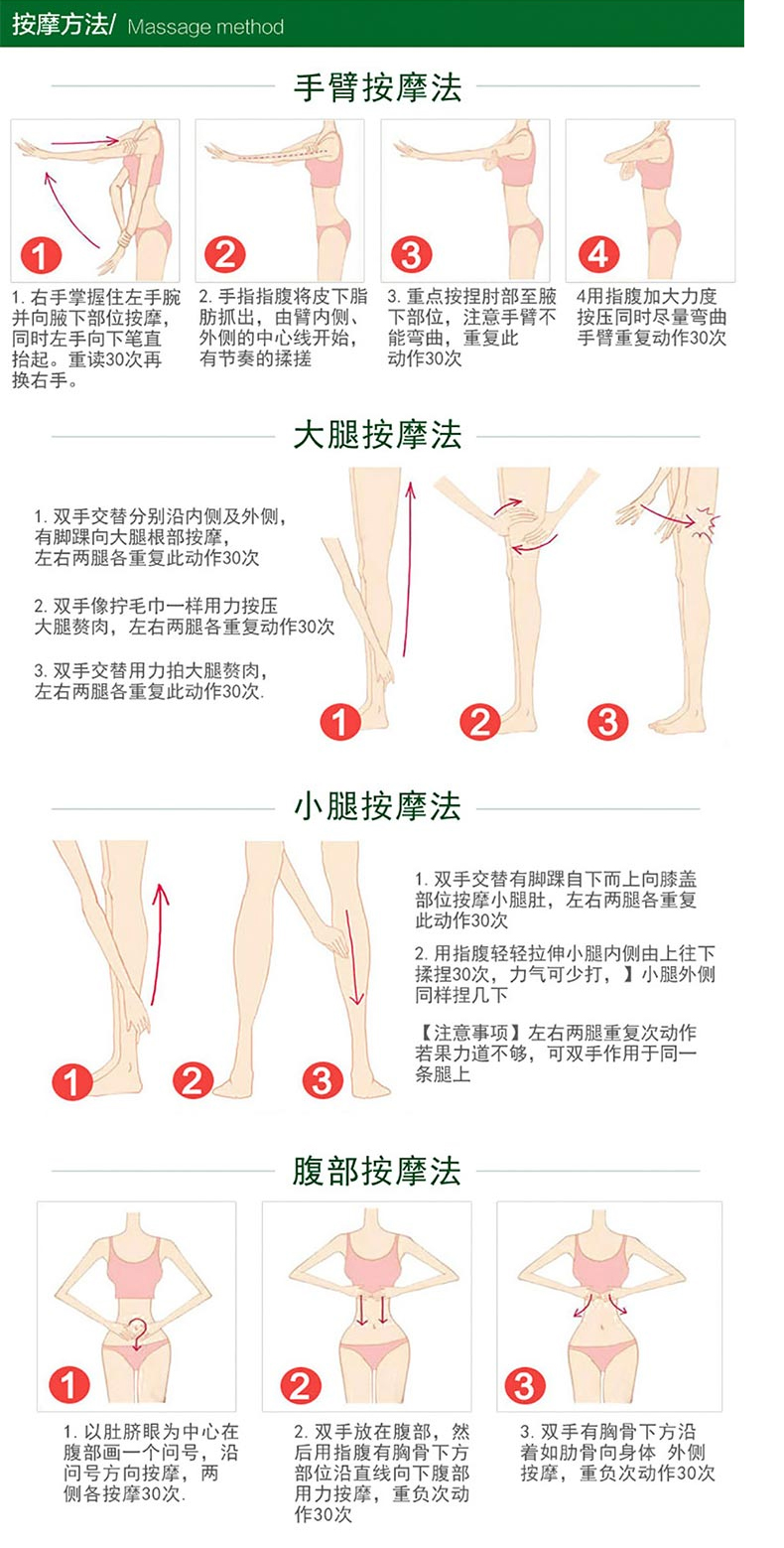 按摩方法/ Massage method

手臂按摩法

1

2

3

4

1. 右手掌握住左手腕并向腋下部位按摩，同时左手向下笔直抬起。重读30次再换右手。

2. 手指指腹将皮下脂肪抓出，由臂内侧、外侧的中心线开始，有节奏的揉搓

3. 重点按捏肘部至腋下部位，注意手臂不能弯曲，重复此动作30次

4用指腹加大力度按压同时尽量弯曲手臂重复动作30次

大腿按摩法

1. 双手交替分别沿内侧及外侧，有脚踝向大腿根部按摩，左右两腿各重复此动作30次

2. 双手像拧毛巾一样用力按压大腿赘肉，左右两腿各重复动作30次

3. 双手交替用力拍大腿赘肉，左右两腿各重复此动作30次.

1

2

3

小腿按摩法

1

2

3

1. 双手交替有脚踝自下而上向膝盖部位按摩小腿肚，左右两腿各重复此动作30次

2. 用指腹轻轻拉伸小腿内侧由上往下揉捏30次，力气可少打，】小腿外侧同样捏几下

【注意事项】左右两腿重复次动作若果力道不够，可双手作用于同一条腿上

腹部按摩法

1

2

3

1. 以肚脐眼为中心在腹部画一个问号，沿问号方向按摩，两侧各按摩30次.

2. 双手放在腹部，然后用指腹有胸骨下方部位沿直线向下腹部用力按摩，重负次动作30次

3. 双手有胸骨下方沿着如肋骨向身体 外侧按摩，重负次动作30次