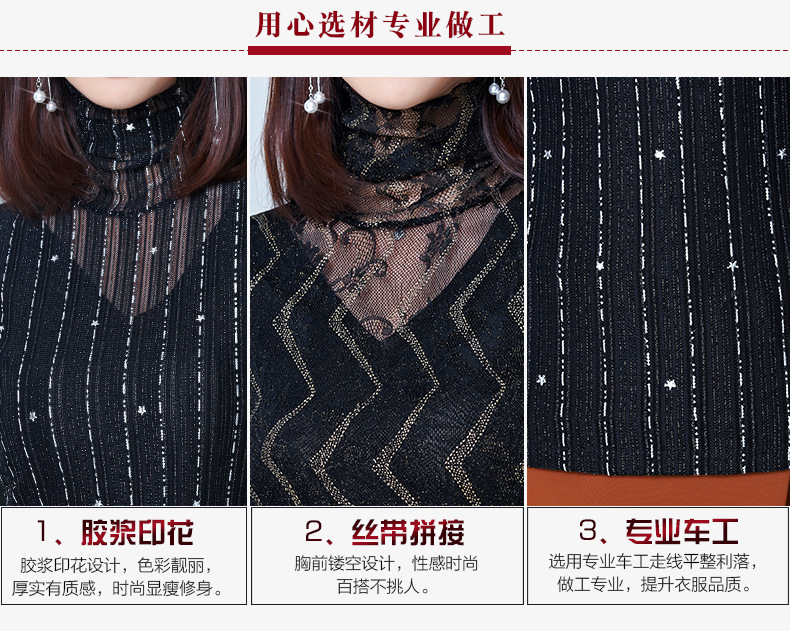 用心选材专业做工

1、胶浆印花

胶浆印花设计，色彩靓丽，厚实有质感，时尚显瘦修身。

2、丝带拼接

胸前镂空设计，性感时尚百搭不挑人。

3、专业车工

选用专业车工走线平整利落，做工专业，提升衣服品质。