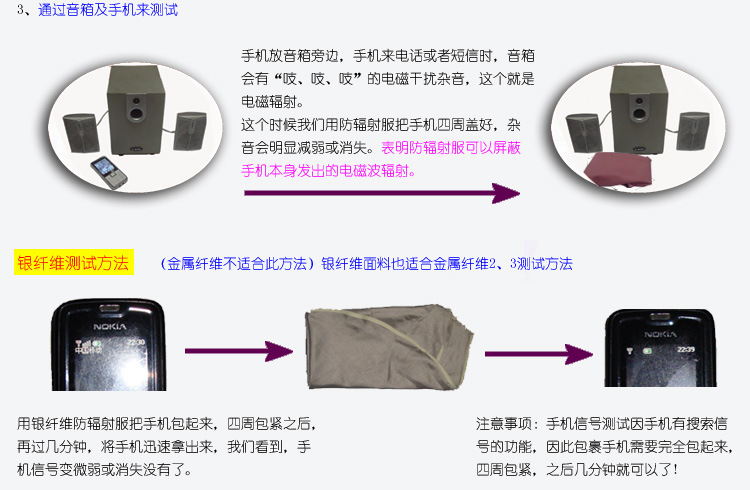 3、通过音箱及手机来测试

手机放音箱旁边，手机来电话或者短信时，音箱会有“吱、吱、吱”的电磁干扰杂音，这个就是电磁辐射。
这个时候我们用防辐射服把手机四周盖好，杂音会明显减弱或消失。表明防辐射服可以屏蔽手机本身发出的电磁波辐射。

银纤维测试方法

（金属纤维不适合此方法）银纤维面料也适合金属纤维2、3测试方法

NOKIA
22:30
中国移动

NOKIA
22:39

用银纤维防辐射服把手机包起来，四周包紧之后，再过几分钟，将手机迅速拿出来，我们看到，手机信号变微弱或消失没有了。

注意事项：手机信号测试因手机有搜索信号的功能，因此包裹手机需要完全包起来，四周包紧，之后几分钟就可以了！