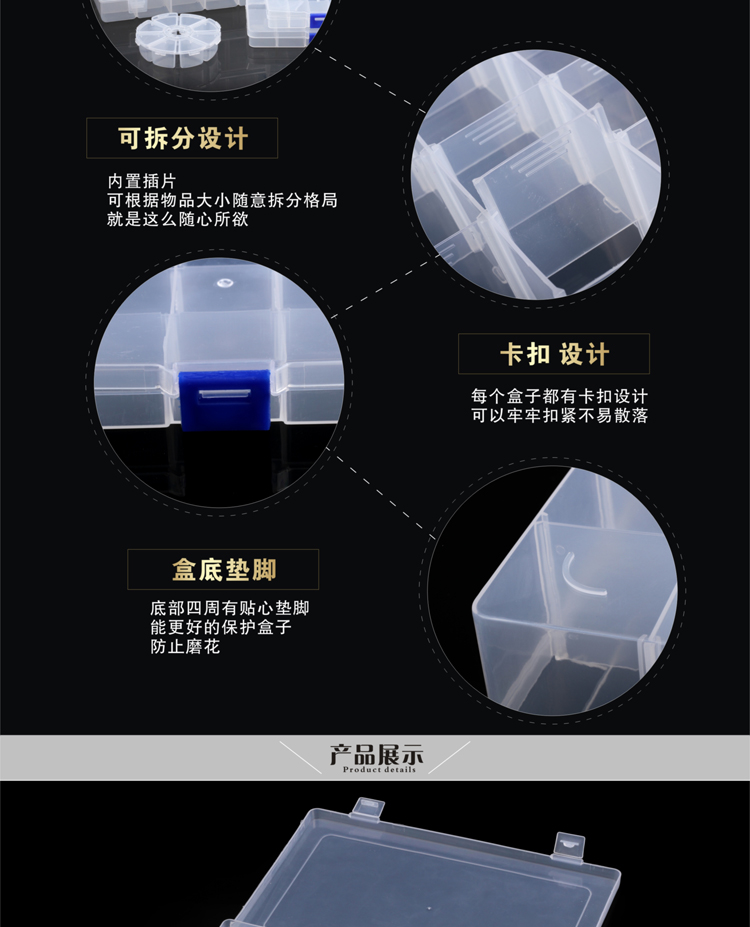 可拆分设计

内置插片
可根据物品大小随意拆分格局
就是这么随心所欲

卡扣 设计

每个盒子都有卡扣设计
可以牢牢扣紧不易散落

盒底垫脚

底部四周有贴心垫脚
能更好的保护盒子
防止磨花

产品展示
Product details