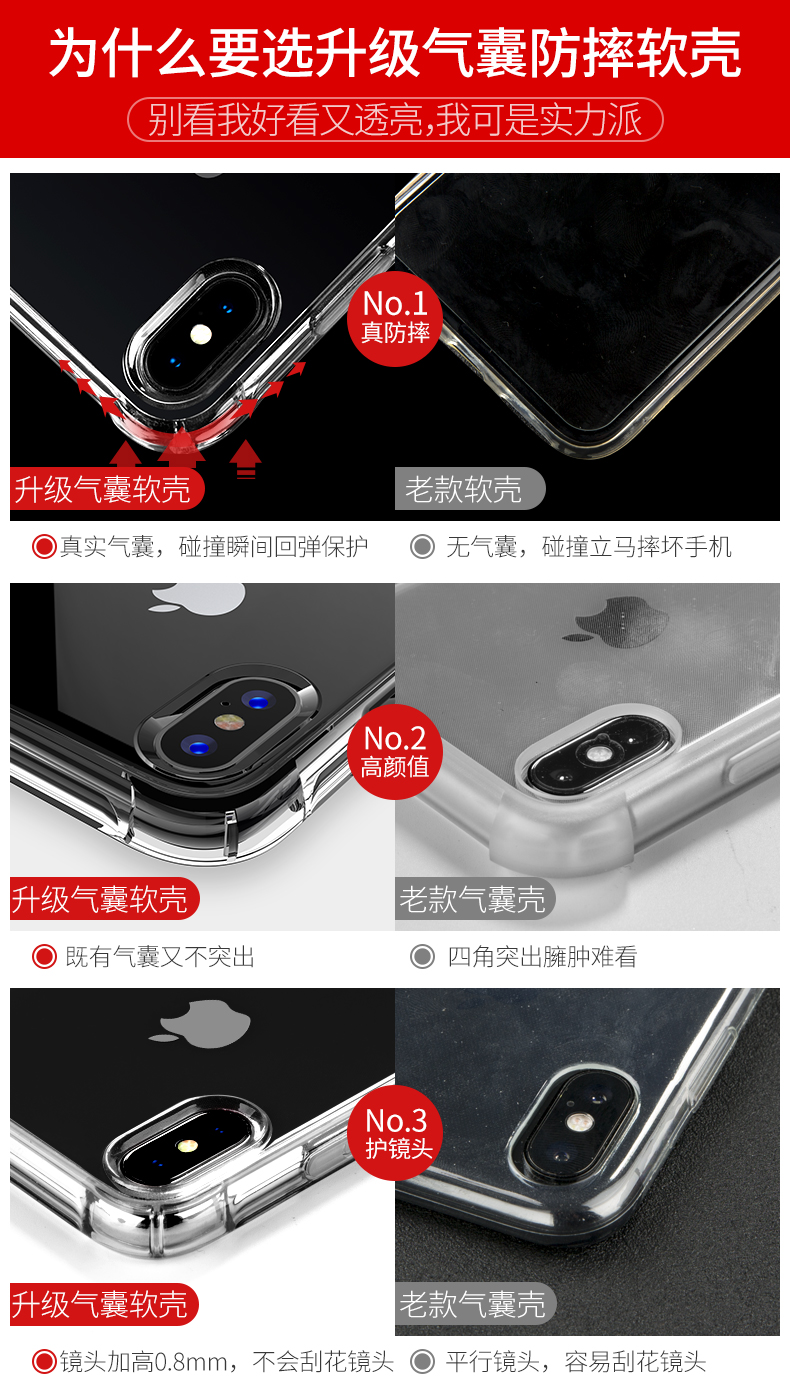 为什么要选升级气囊防摔软壳

别看我好看又透亮,我可是实力派

No.1
真防摔

升级气囊软壳

老款软壳

真实气囊，碰撞瞬间回弹保护

无气囊，碰撞立马摔坏手机

No.2
高颜值

升级气囊软壳

老款气囊壳

既有气囊又不突出

四角突出臃肿难看

No.3
护镜头

升级气囊软壳

老款气囊壳

镜头加高0.8mm，不会刮花镜头

平行镜头，容易刮花镜头