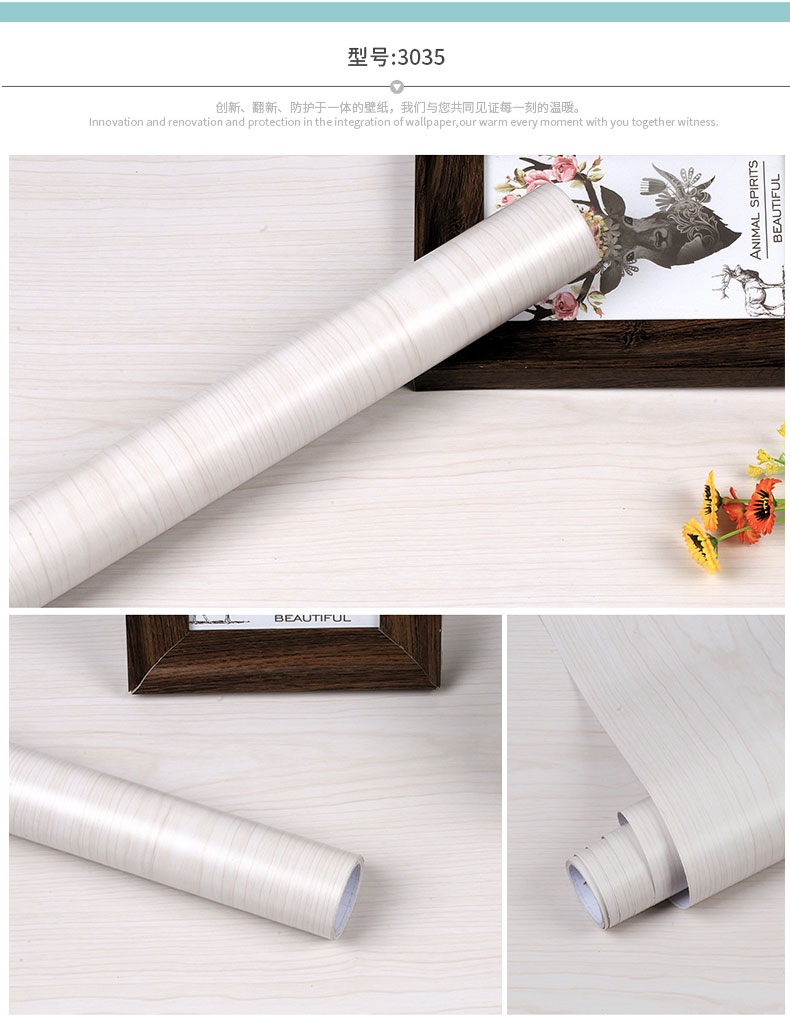 型号:3035

创新、翻新、防护于一体的壁纸，我们与您共同见证每一刻的温暖。
Innovation and renovation and protection in the integration of wallpaper,our warm every moment with you together witness.

ANIMAL SPIRITS
BEAUTIFUL

BEAUTIFUL