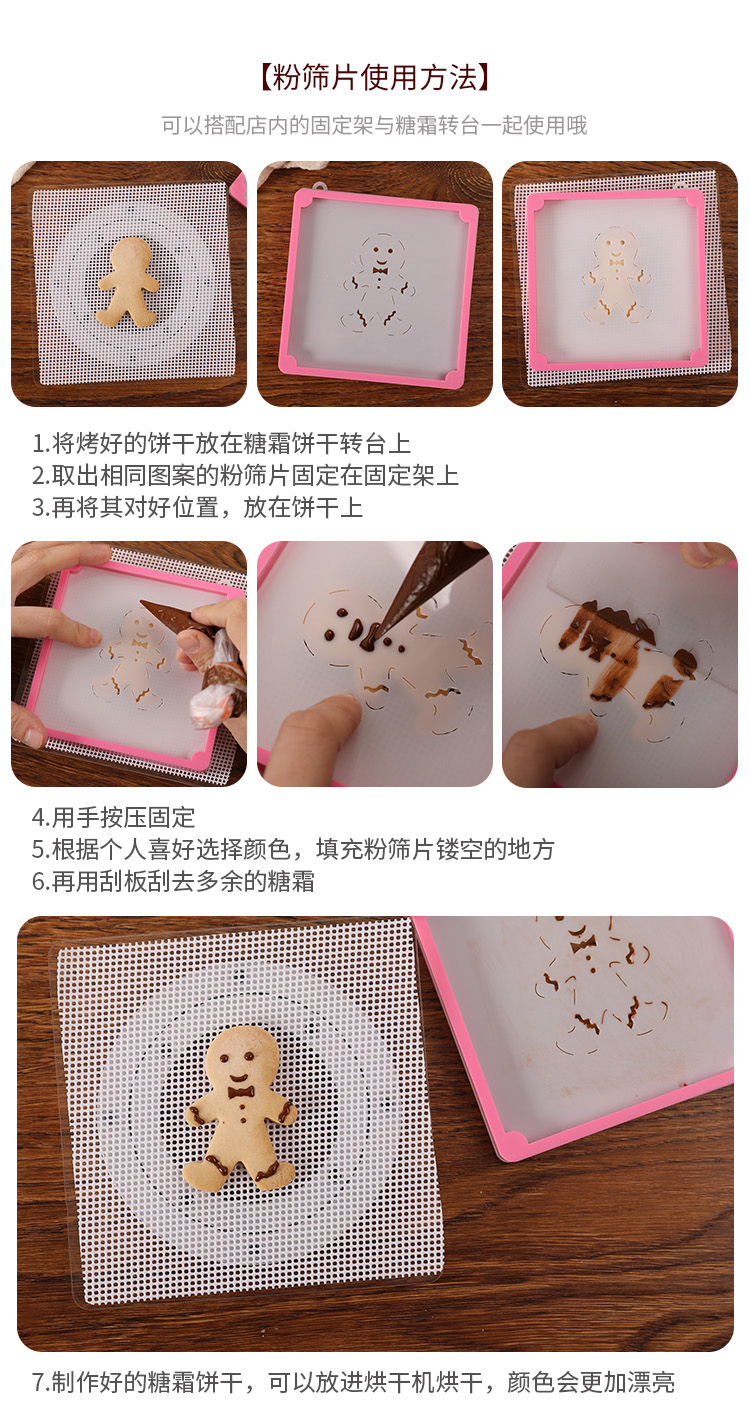 【粉筛片使用方法】

可以搭配店内的固定架与糖霜转台一起使用哦

1.将烤好的饼干放在糖霜饼干转台上
2.取出相同图案的粉筛片固定在固定架上
3.再将其对好位置，放在饼干上

4.用手按压固定
5.根据个人喜好选择颜色，填充粉筛片镂空的地方
6.再用刮板刮去多余的糖霜

7.制作好的糖霜饼干，可以放进烘干机烘干，颜色会更加漂亮