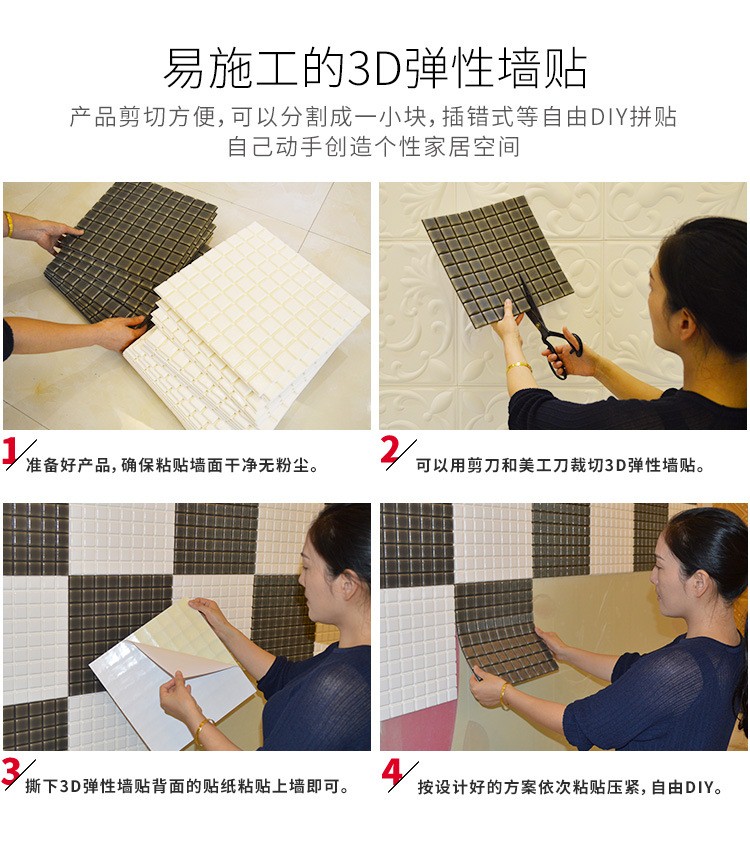 易施工的3D弹性墙贴

产品剪切方便,可以分割成一小块,插错式等自由DIY拼贴
自己动手创造个性家居空间

1 准备好产品,确保粘贴墙面干净无粉尘。

2 可以用剪刀和美工刀裁切3D弹性墙贴。

3 撕下3D弹性墙贴背面的贴纸粘贴上墙即可。

4 按设计好的方案依次粘贴压紧,自由DIY。