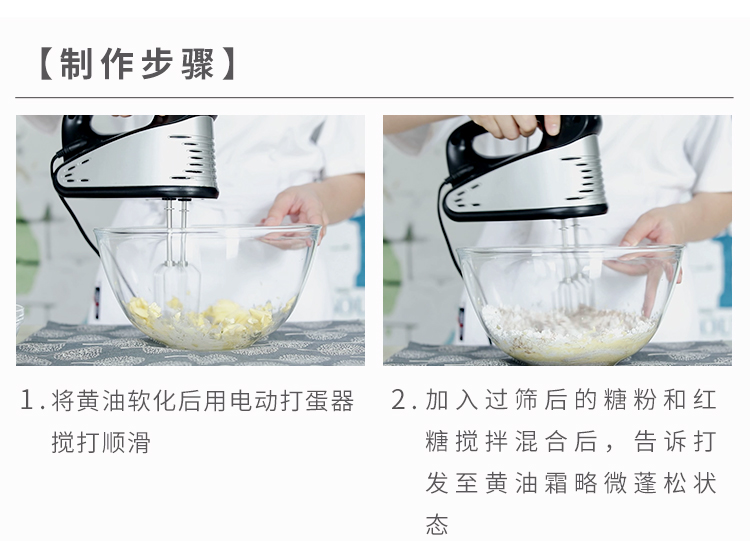 【制作步骤】

1. 将黄油软化后用电动打蛋器搅打顺滑

2. 加入过筛后的糖粉和红糖搅拌混合后，告诉打发至黄油霜略微蓬松状态