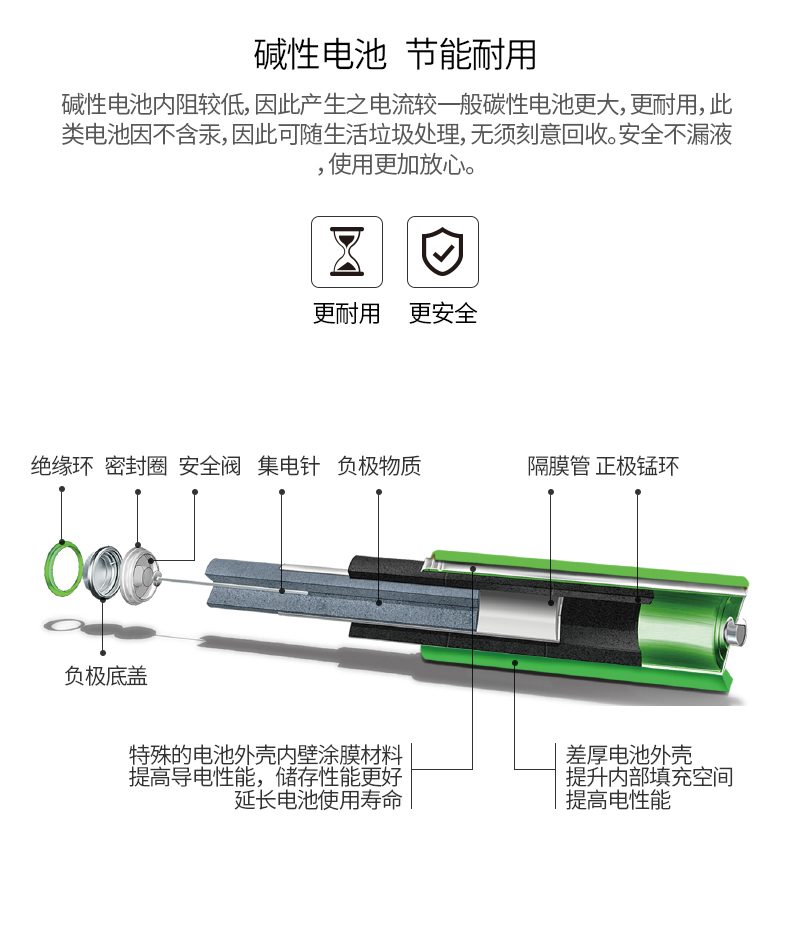 碱性电池 节能耐用

碱性电池内阻较低，因此产生之电流较一般碳性电池更大，更耐用，此类电池因不含汞，因此可随生活垃圾处理，无须刻意回收。安全不漏液，使用更加放心。

更耐用 更安全

绝缘环 密封圈 安全阀 集电针 负极物质 隔膜管 正极锰环

负极底盖

特殊的电池外壳内壁涂膜材料
提高导电性能，储存性能更好
延长电池使用寿命

差厚电池外壳
提升内部填充空间
提高电性能