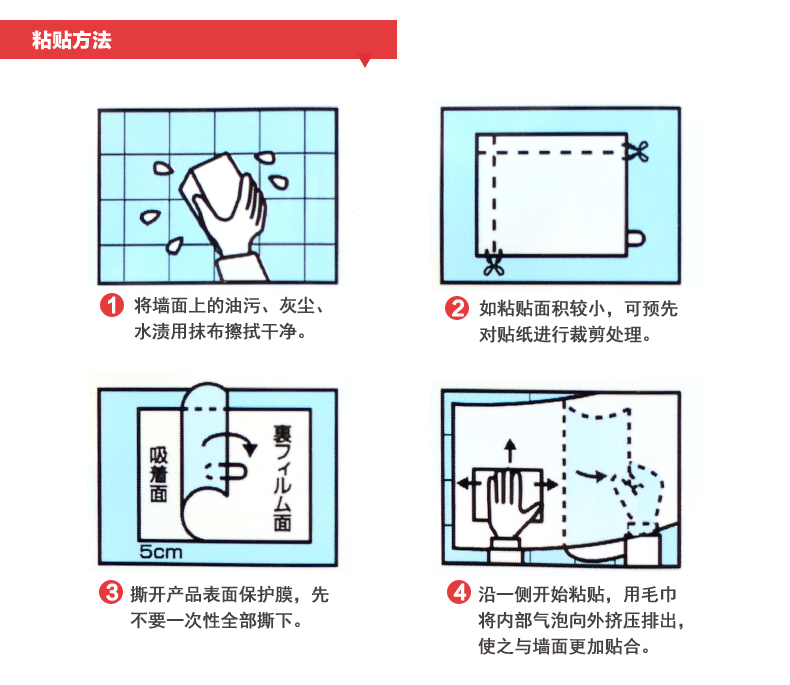 粘贴方法

1 将墙面上的油污、灰尘、水渍用抹布擦拭干净。

2 如粘贴面积较小，可预先对贴纸进行裁剪处理。

吸着面

裏フィルム面

5cm

3 撕开产品表面保护膜，先不要一次性全部撕下。

4 沿一侧开始粘贴，用毛巾将内部气泡向外挤压排出，使之与墙面更加贴合。