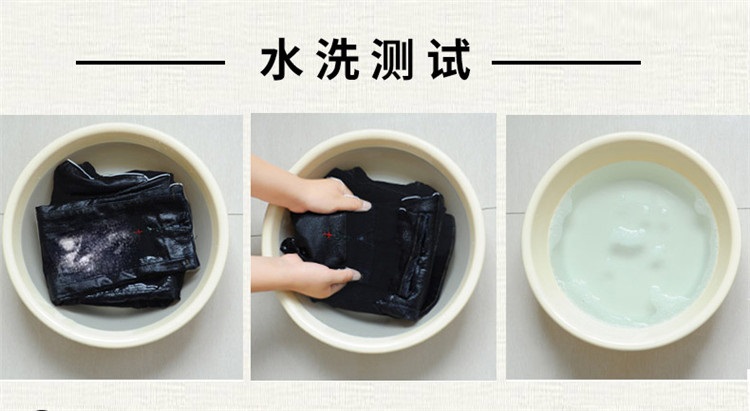 水洗测试