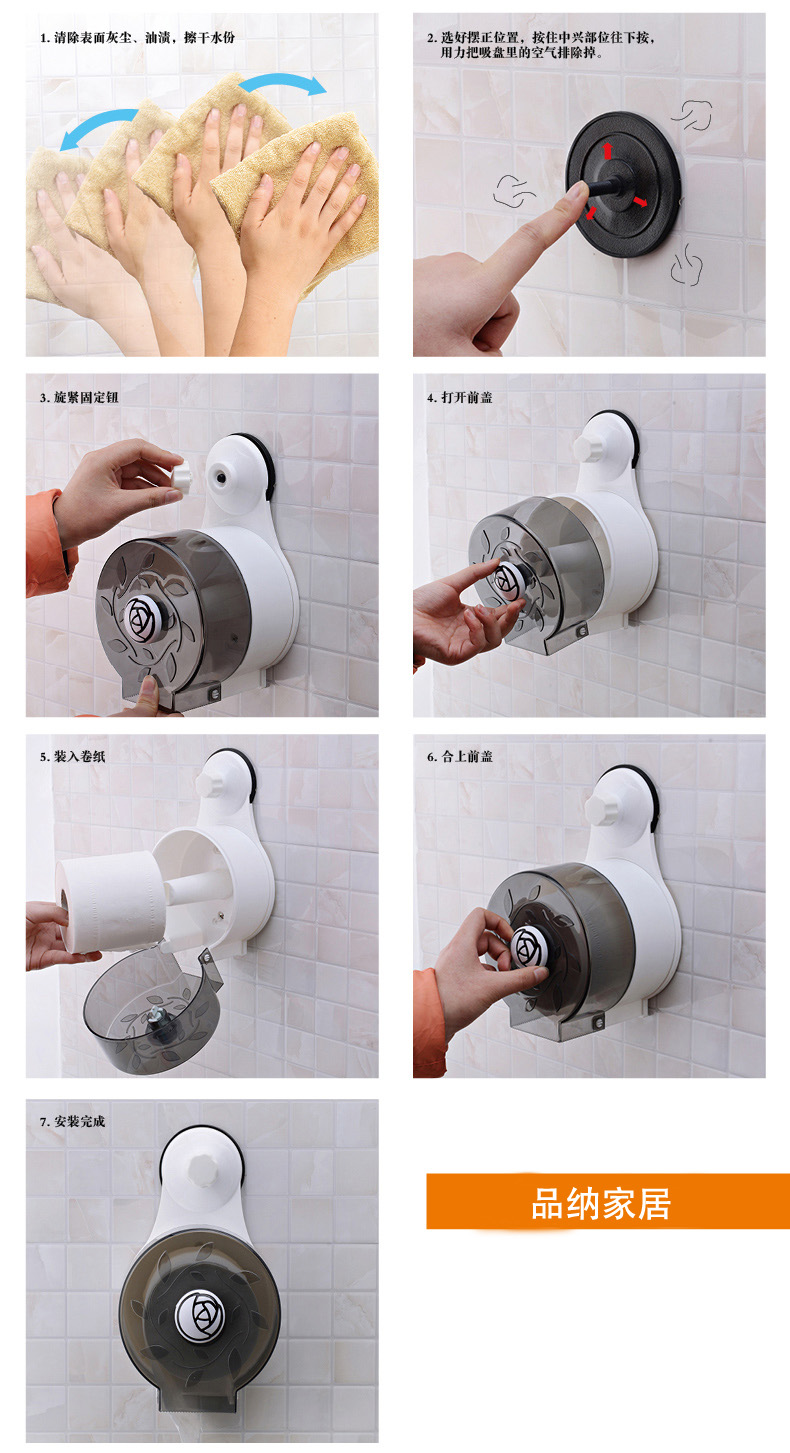 1. 清除表面灰尘、油渍，擦干水份

2. 选好摆正位置，按住中兴部位往下按，用力把吸盘里的空气排除掉。

3. 旋紧固定钮

4. 打开前盖

5. 装入卷纸

6. 合上前盖

7. 安装完成

品纳家居