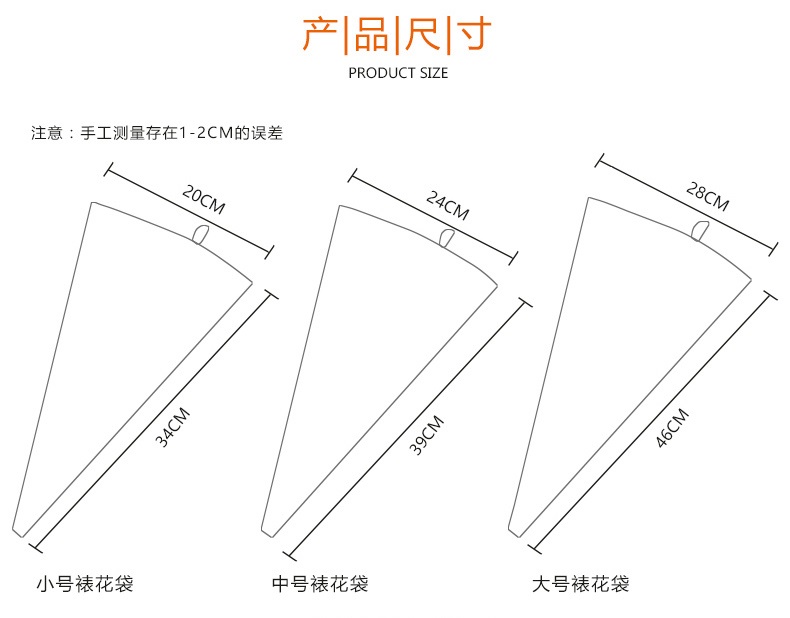 产|品|尺|寸
PRODUCT SIZE

注意：手工测量存在1-2CM的误差

20CM

34CM

小号裱花袋

24CM

39CM

中号裱花袋

28CM

46CM

大号裱花袋