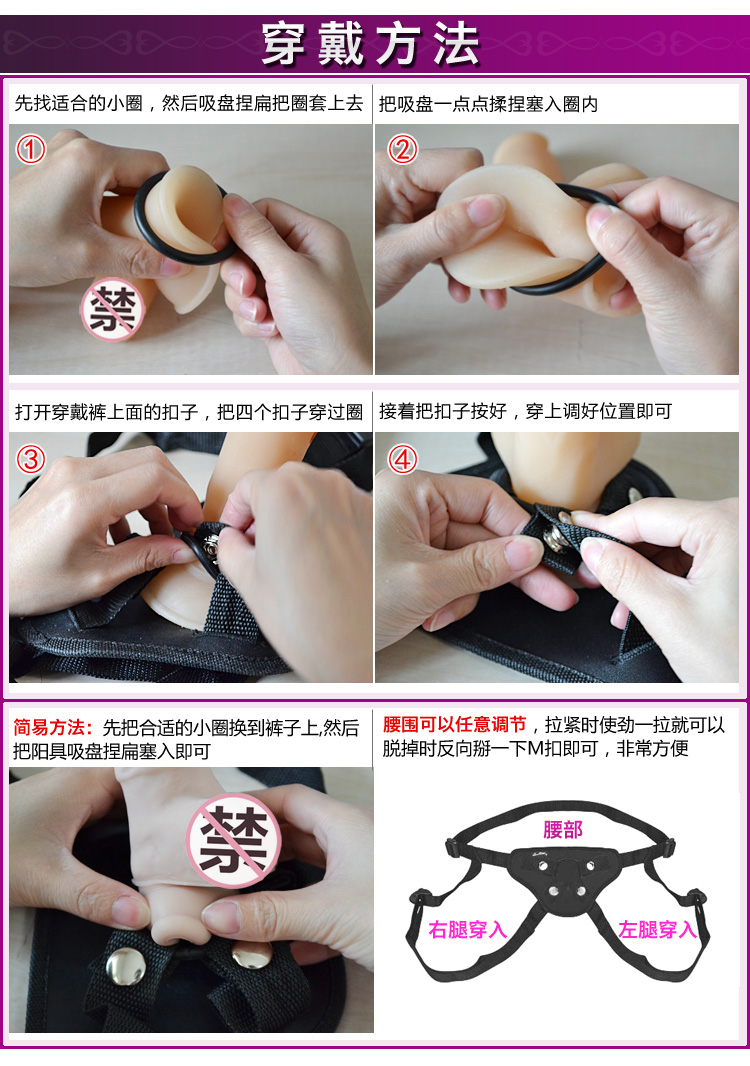 穿戴方法

先找适合的小圈，然后吸盘捏扁把圈套上去

①

禁

把吸盘一点点揉捏塞入圈内

②

打开穿戴裤上面的扣子，把四个扣子穿过圈

③

接着把扣子按好，穿上调好位置即可

④

简易方法：先把合适的小圈换到裤子上,然后把阳具吸盘捏扁塞入即可

禁

腰围可以任意调节，拉紧时使劲一拉就可以脱掉时反向掰一下M扣即可，非常方便

腰部

右腿穿入

左腿穿入