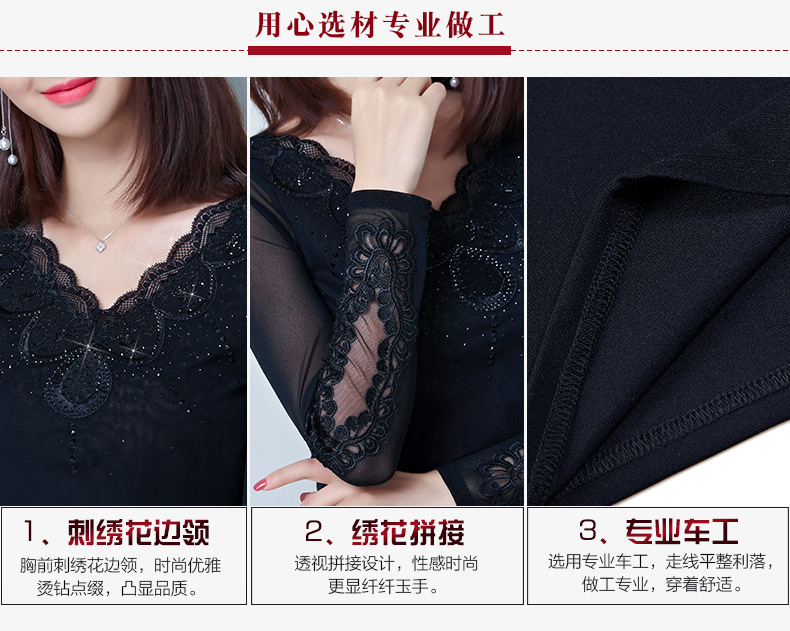 用心选材专业做工

1、刺绣花边领
胸前刺绣花边领，时尚优雅
烫钻点缀，凸显品质。

2、绣花拼接
透视拼接设计，性感时尚
更显纤纤玉手。

3、专业车工
选用专业车工，走线平整利落，
做工专业，穿着舒适。