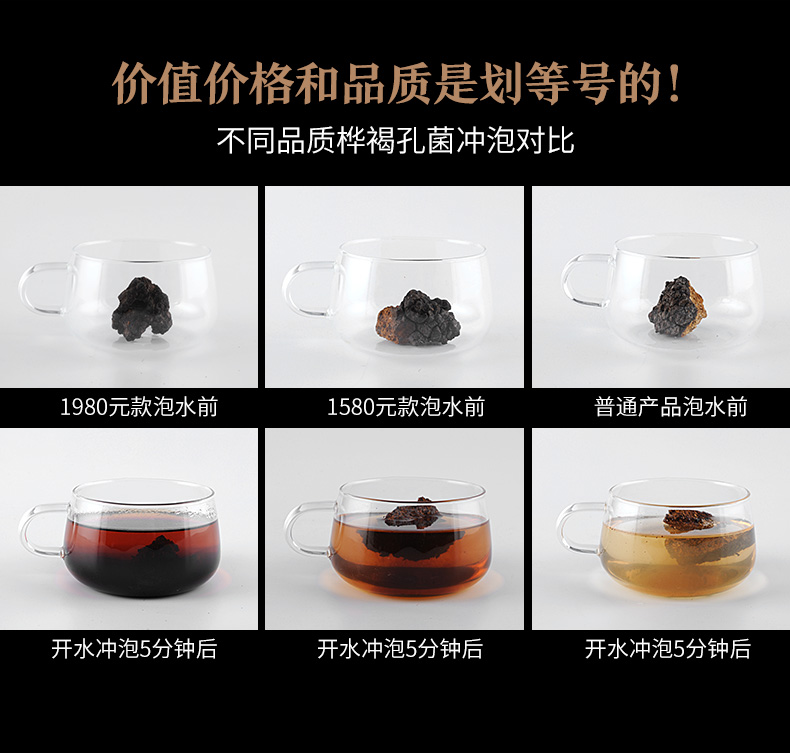 价值价格和品质是划等号的！

不同品质桦褐孔菌冲泡对比

1980元款泡水前

1580元款泡水前

普通产品泡水前

开水冲泡5分钟后

开水冲泡5分钟后

开水冲泡5分钟后