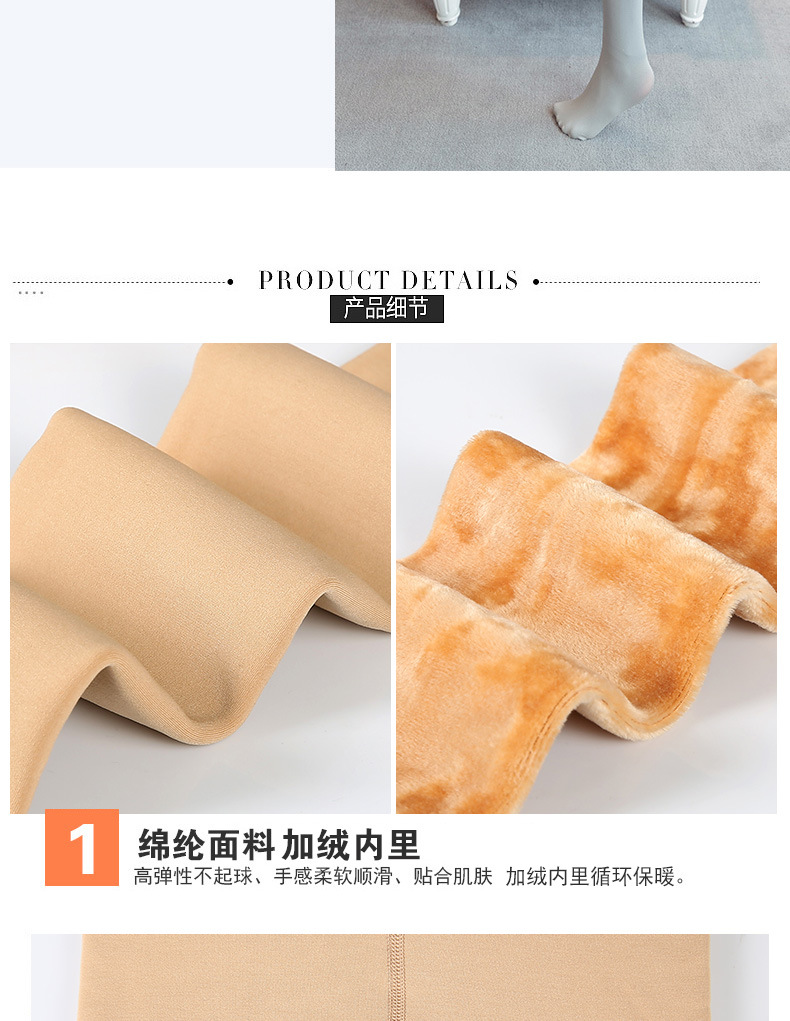 PRODUCT DETAILS
产品细节

1 绵纶面料 加绒内里
高弹性不起球、手感柔软顺滑、贴合肌肤 加绒内里循环保暖。