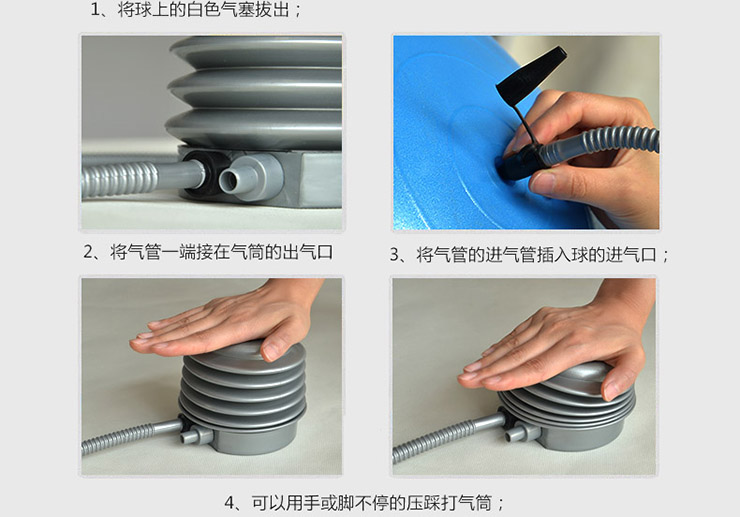 1、将球上的白色气塞拔出；

2、将气管一端接在气筒的出气口

3、将气管的进气管插入球的进气口；

4、可以用手或脚不停的压踩打气筒；